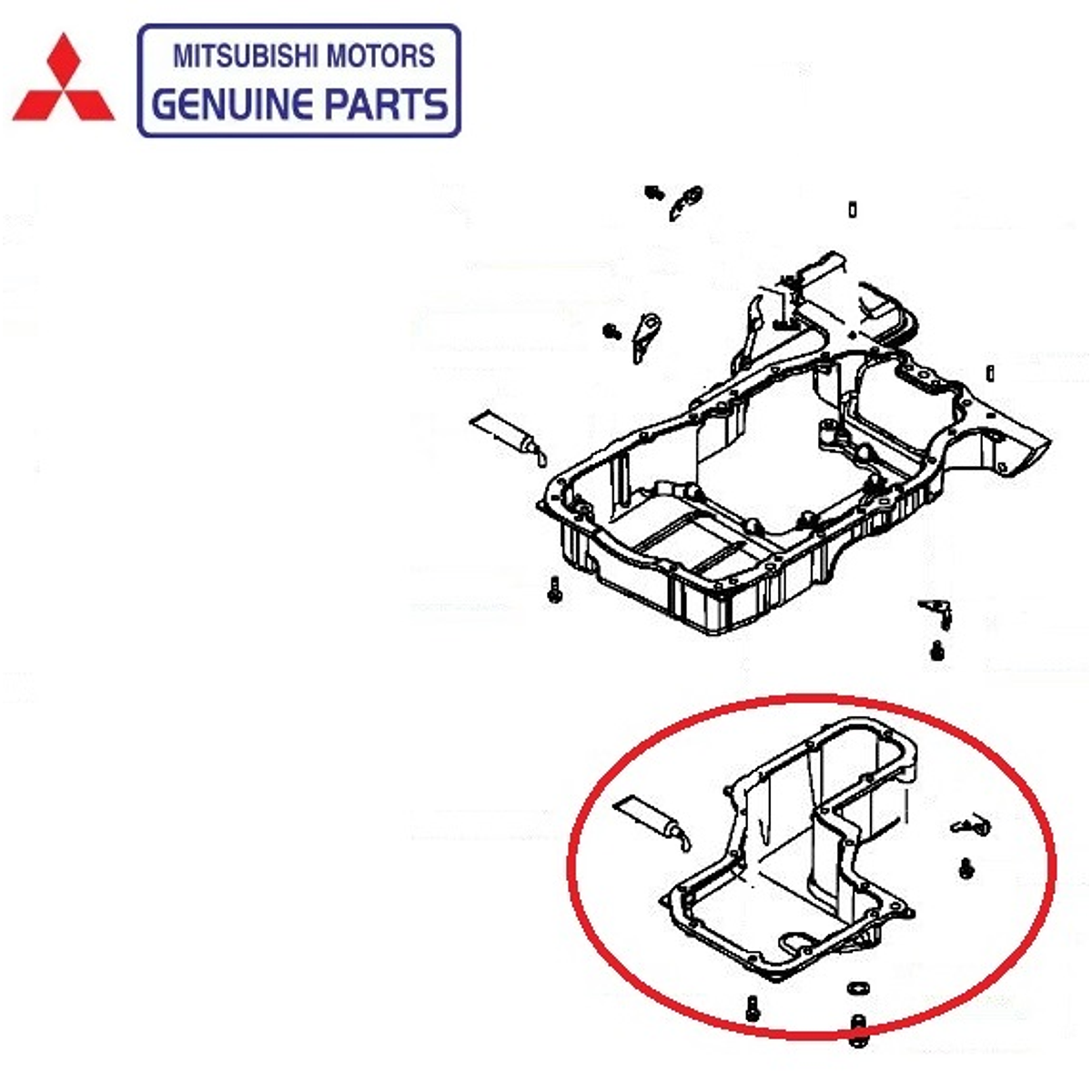 MITSUBISHI MOTORS
GENUINE PARTS