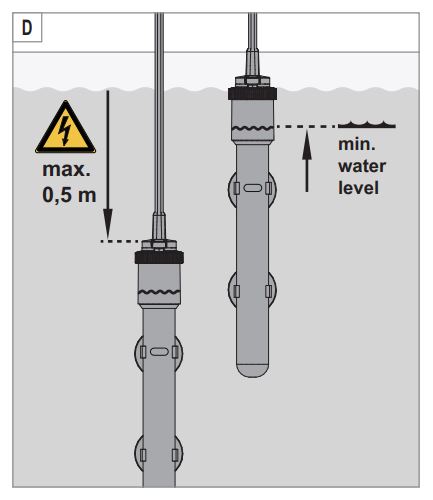 D

max.
0,5 m

min.
water
level