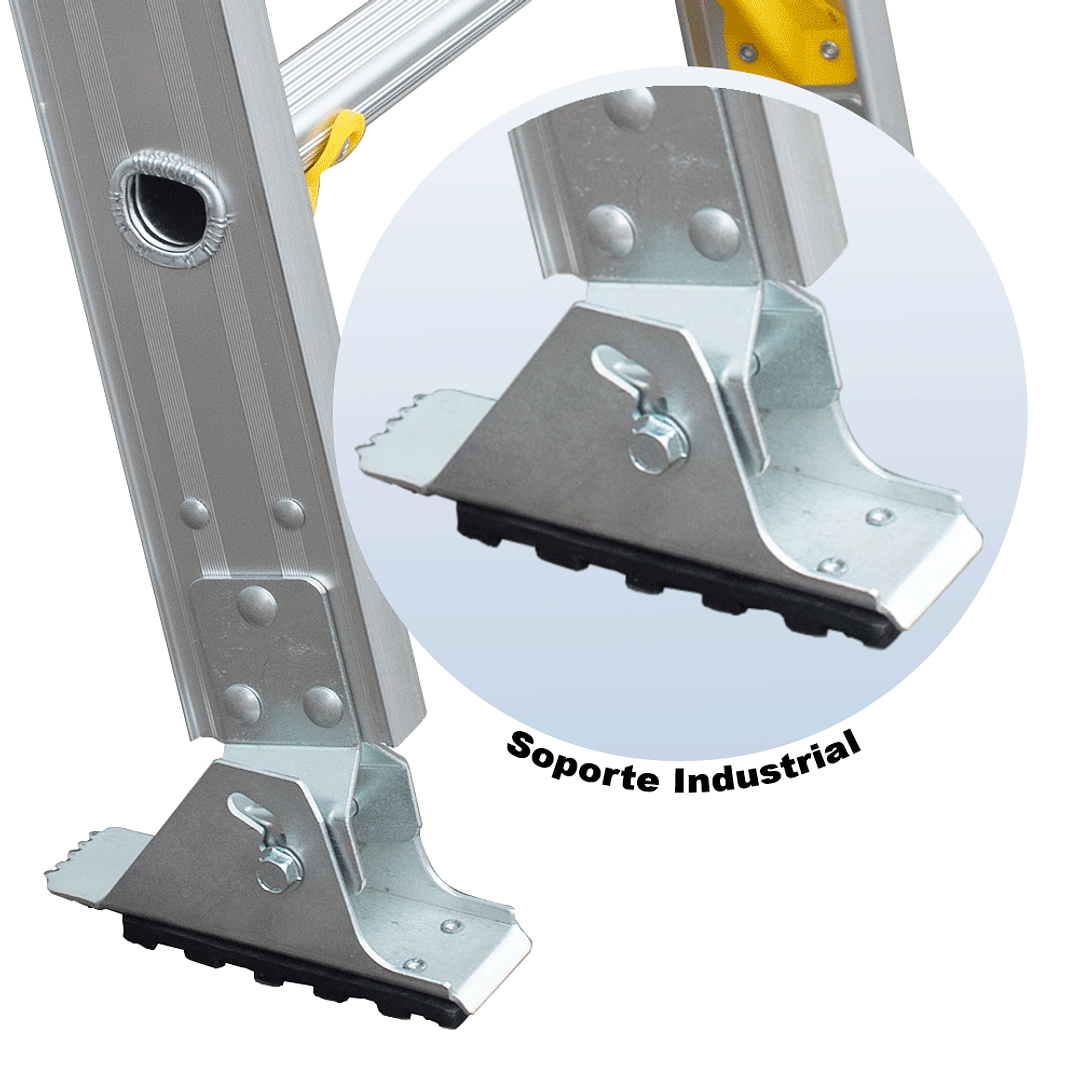 Soporte Industrial