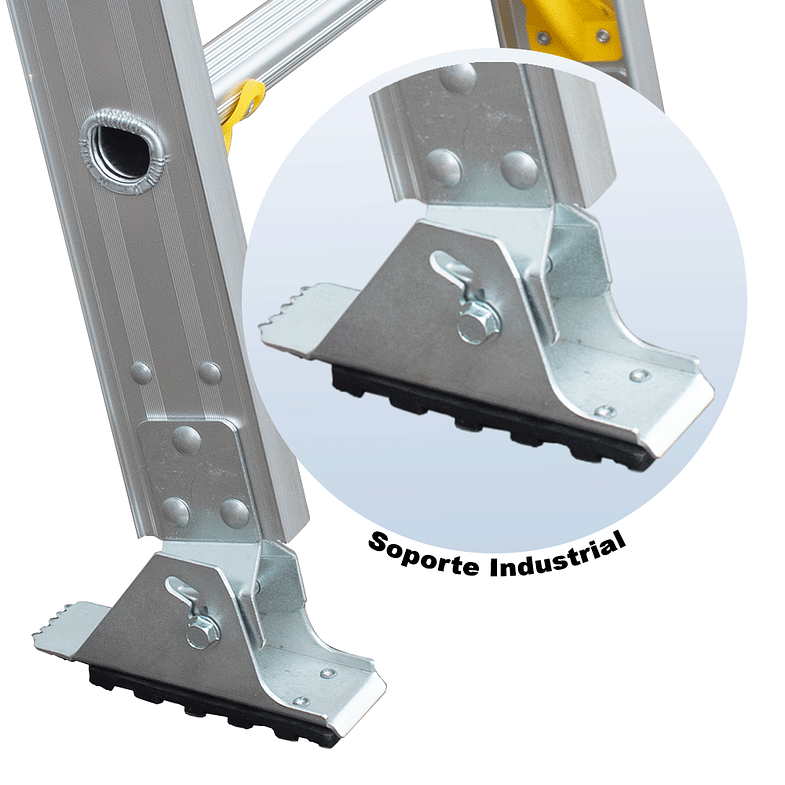 Soporte Industrial