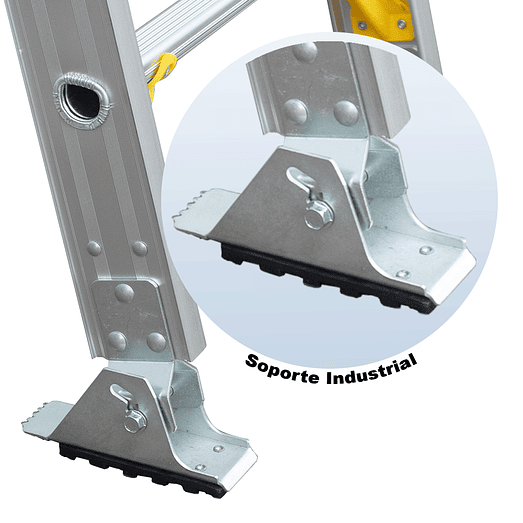 Soporte Industrial