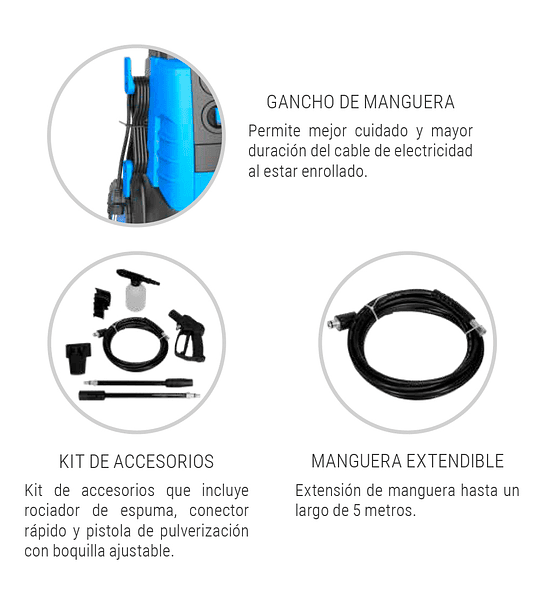 GANCHO DE MANGUERA

Permite mejor cuidado y mayor duración del cable de electricidad al estar enrollado.

KIT DE ACCESORIOS

Kit de accesorios que incluye rociador de espuma, conector rápido y pistola de pulverización con boquilla ajustable.

MANGUERA EXTENDIBLE

Extensión de manguera hasta un largo de 5 metros.