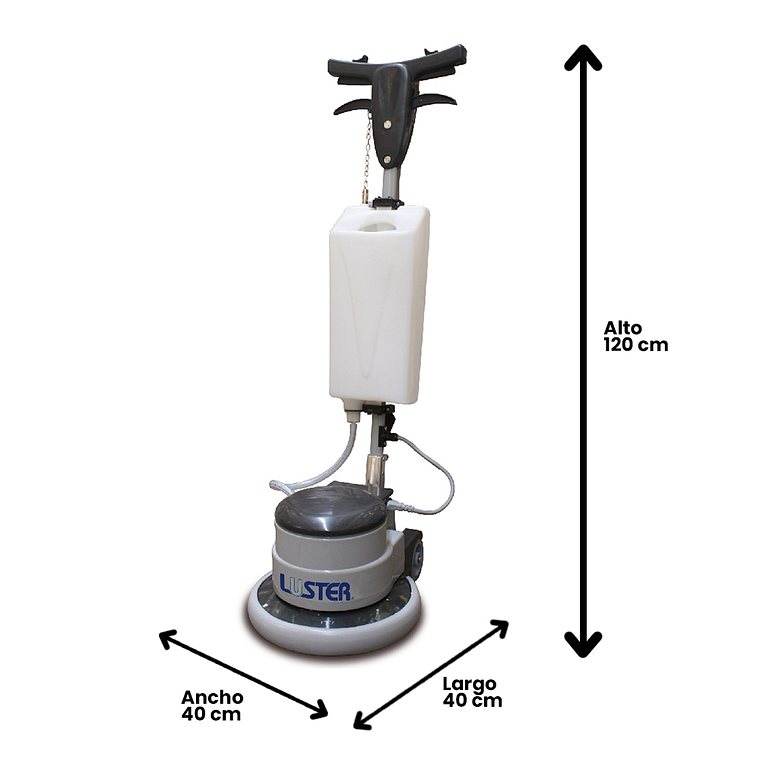 Alto
120 cm

LUSTER

Ancho
40 cm

Largo
40 cm