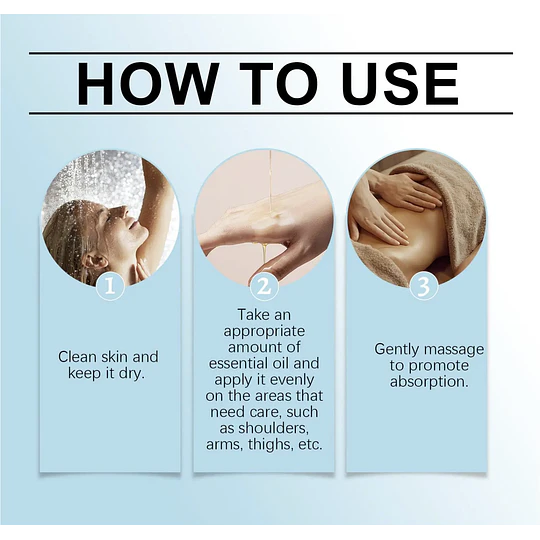 HOW TO USE

1

Clean skin and keep it dry.

2

Take an appropriate amount of essential oil and apply it evenly on the areas that need care, such as shoulders, arms, thighs, etc.

3

Gently massage to promote absorption.