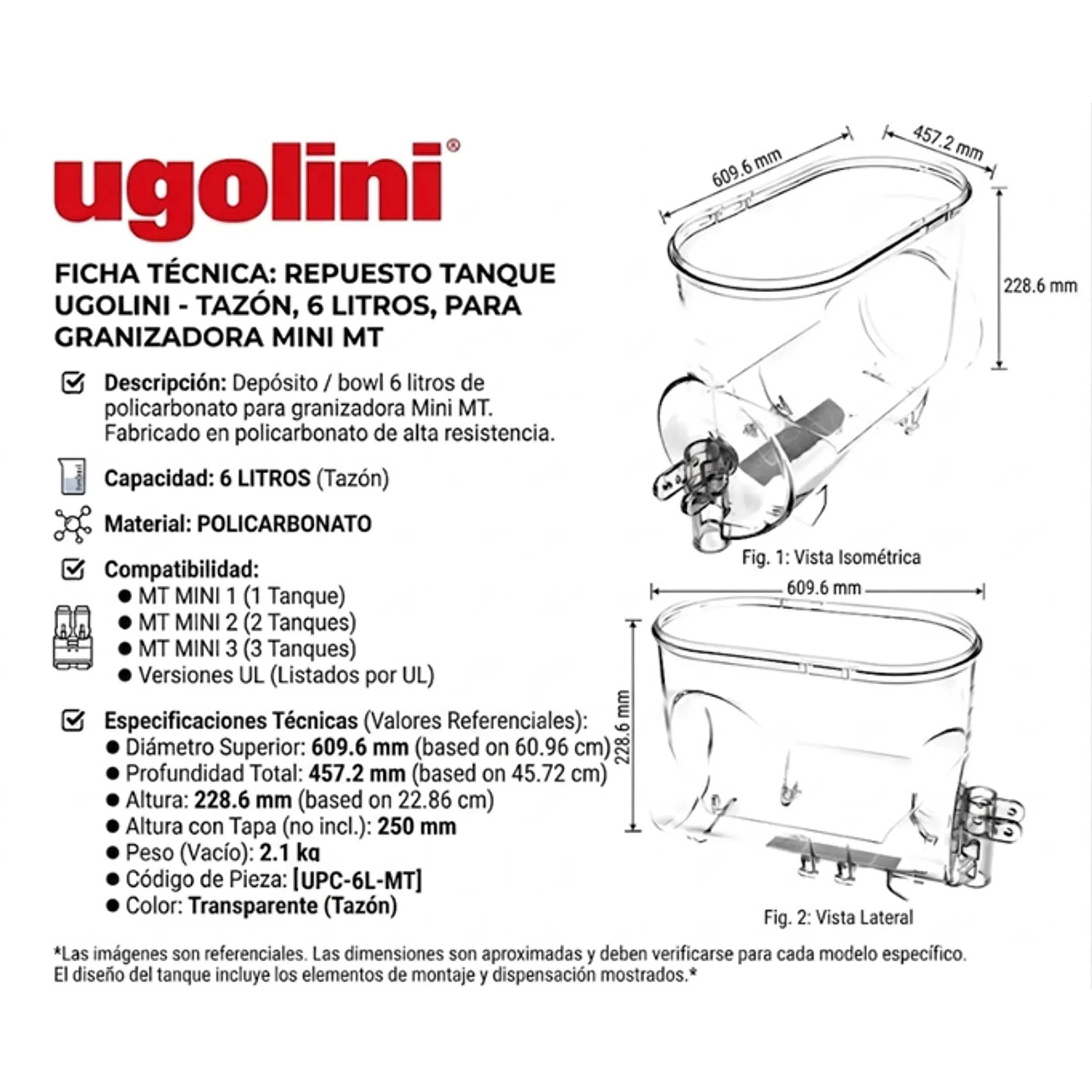 ugolini®

FICHA TÉCNICA: REPUESTO TANQUE UGOLINI - TAZÓN, 6 LITROS, PARA GRANIZADORA MINI MT

Descripción: Depósito / bowl 6 litros de policarbonato para granizadora Mini MT. Fabricado en policarbonato de alta resistencia.

Capacidad: 6 LITROS (Tazón)

Material: POLICARBONATO

Compatibilidad:
● MT MINI 1 (1 Tanque)
● MT MINI 2 (2 Tanques)
● MT MINI 3 (3 Tanques)
● Versiones UL (Listados por UL)

Especificaciones Técnicas (Valores Referenciales):
● Diámetro Superior: 609.6 mm (based on 60.96 cm)
● Profundidad Total: 457.2 mm (based on 45.72 cm)
● Altura: 228.6 mm (based on 22.86 cm)
● Altura con Tapa (no incl.): 250 mm
● Peso (Vacío): 2.1 kg
● Código de Pieza: [UPC-6L-MT]
● Color: Transparente (Tazón)

609.6 mm
457.2 mm
228.6 mm
Fig. 1: Vista Isométrica

609.6 mm
228.6 mm
Fig. 2: Vista Lateral

*Las imágenes son referenciales. Las dimensiones son aproximadas y deben verificarse para cada modelo específico. El diseño del tanque incluye los elementos de montaje y dispensación mostrados.*