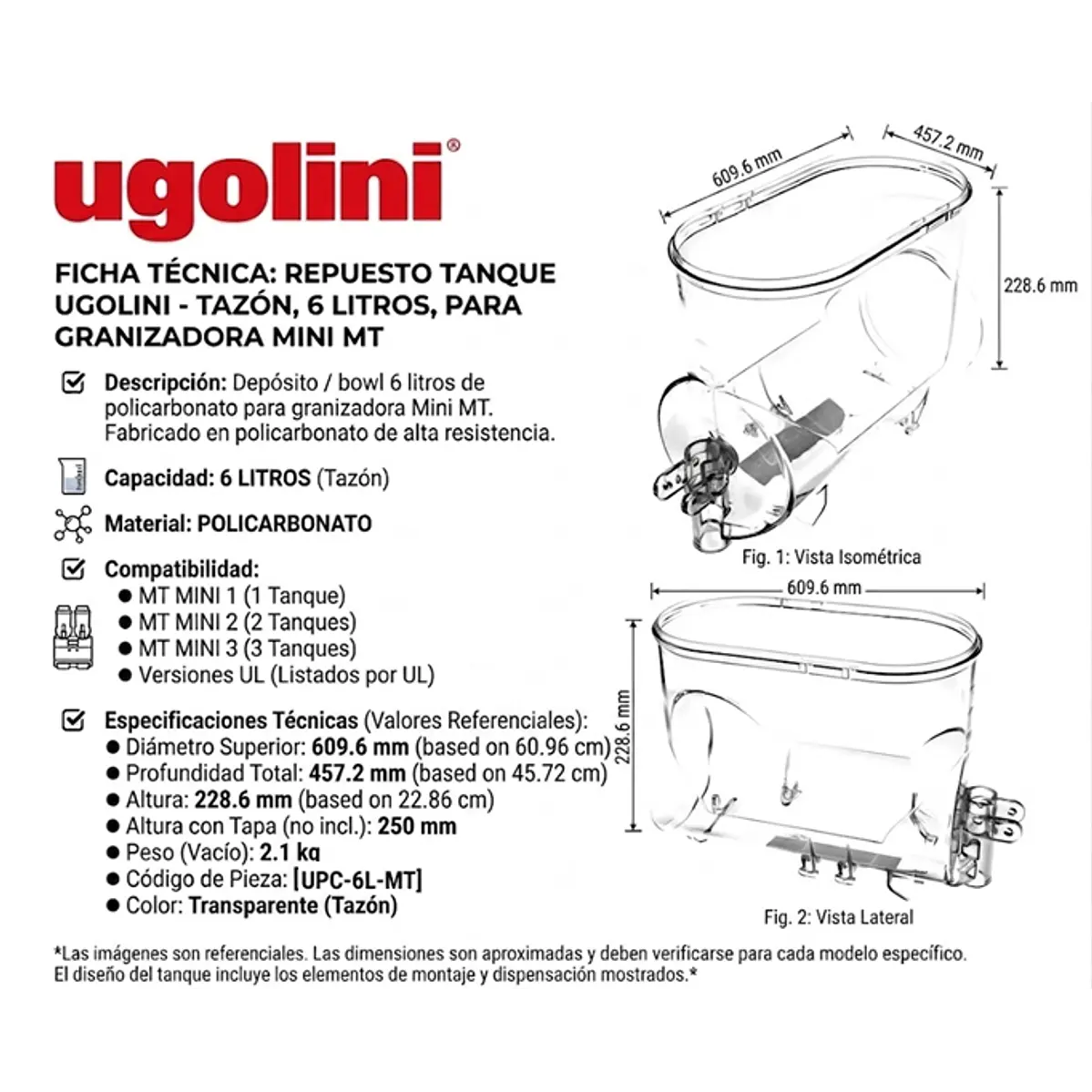 ugolini®

FICHA TÉCNICA: REPUESTO TANQUE UGOLINI - TAZÓN, 6 LITROS, PARA GRANIZADORA MINI MT

Descripción: Depósito / bowl 6 litros de policarbonato para granizadora Mini MT. Fabricado en policarbonato de alta resistencia.

Capacidad: 6 LITROS (Tazón)

Material: POLICARBONATO

Compatibilidad:
● MT MINI 1 (1 Tanque)
● MT MINI 2 (2 Tanques)
● MT MINI 3 (3 Tanques)
● Versiones UL (Listados por UL)

Especificaciones Técnicas (Valores Referenciales):
● Diámetro Superior: 609.6 mm (based on 60.96 cm)
● Profundidad Total: 457.2 mm (based on 45.72 cm)
● Altura: 228.6 mm (based on 22.86 cm)
● Altura con Tapa (no incl.): 250 mm
● Peso (Vacío): 2.1 kg
● Código de Pieza: [UPC-6L-MT]
● Color: Transparente (Tazón)

609.6 mm
457.2 mm
228.6 mm
Fig. 1: Vista Isométrica

609.6 mm
228.6 mm
Fig. 2: Vista Lateral

*Las imágenes son referenciales. Las dimensiones son aproximadas y deben verificarse para cada modelo específico. El diseño del tanque incluye los elementos de montaje y dispensación mostrados.*