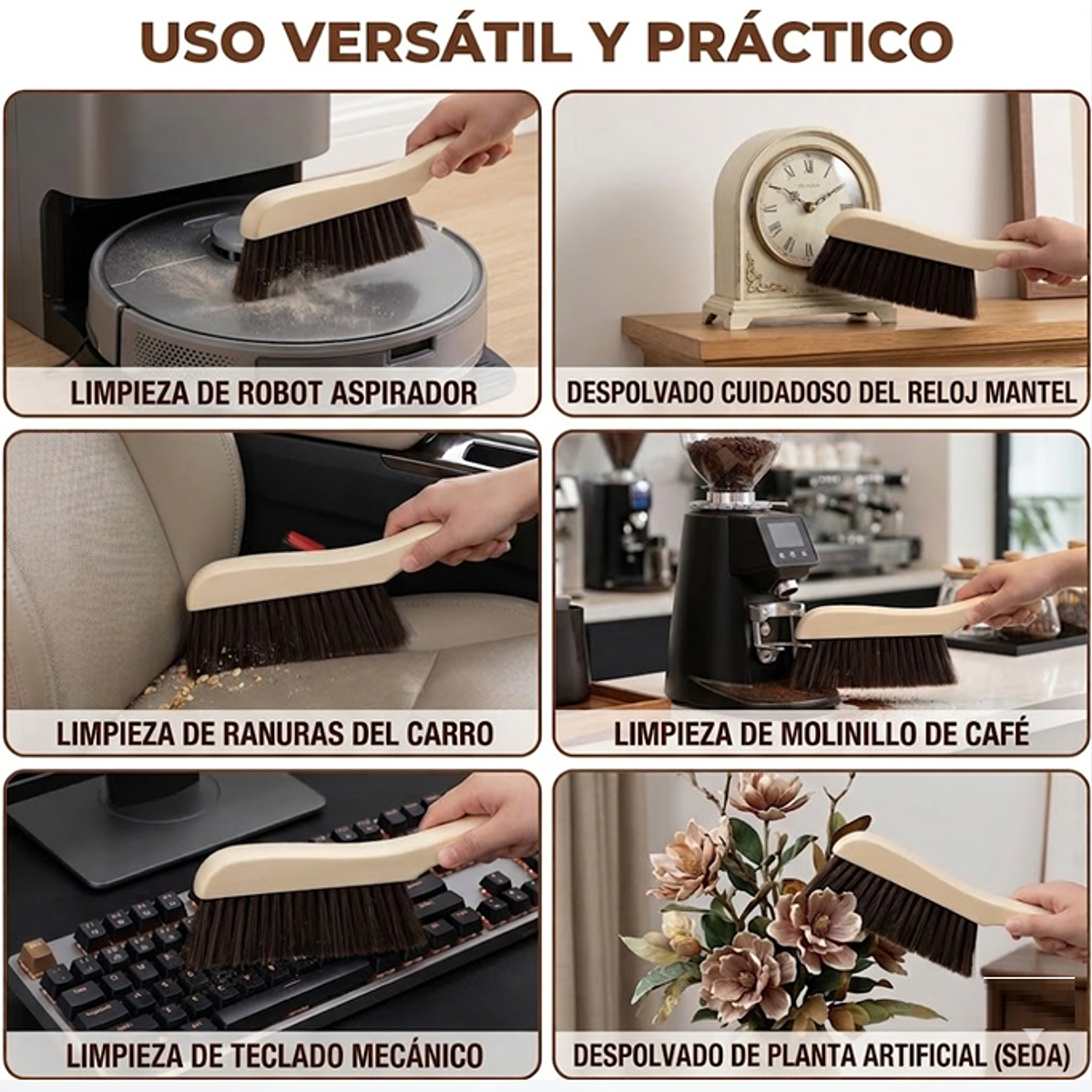 USO VERSÁTIL Y PRÁCTICO

LIMPIEZA DE ROBOT ASPIRADOR

DESPOLVADO CUIDADOSO DEL RELOJ MANTEL

LIMPIEZA DE RANURAS DEL CARRO

LIMPIEZA DE MOLINILLO DE CAFÉ

LIMPIEZA DE TECLADO MECÁNICO

DESPOLVADO DE PLANTA ARTIFICIAL (SEDA)