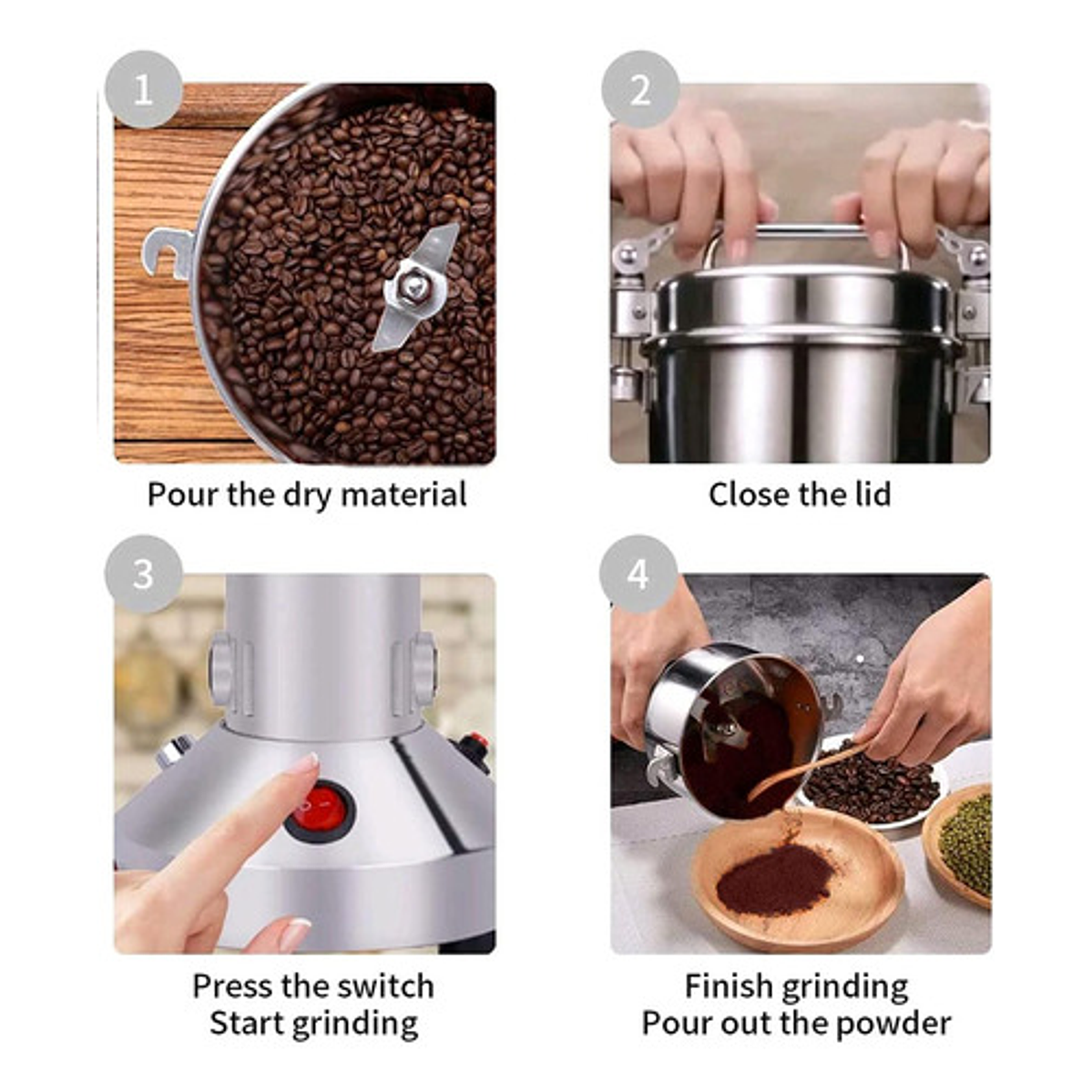 1

Pour the dry material

2

Close the lid

3

Press the switch
Start grinding

4

Finish grinding
Pour out the powder