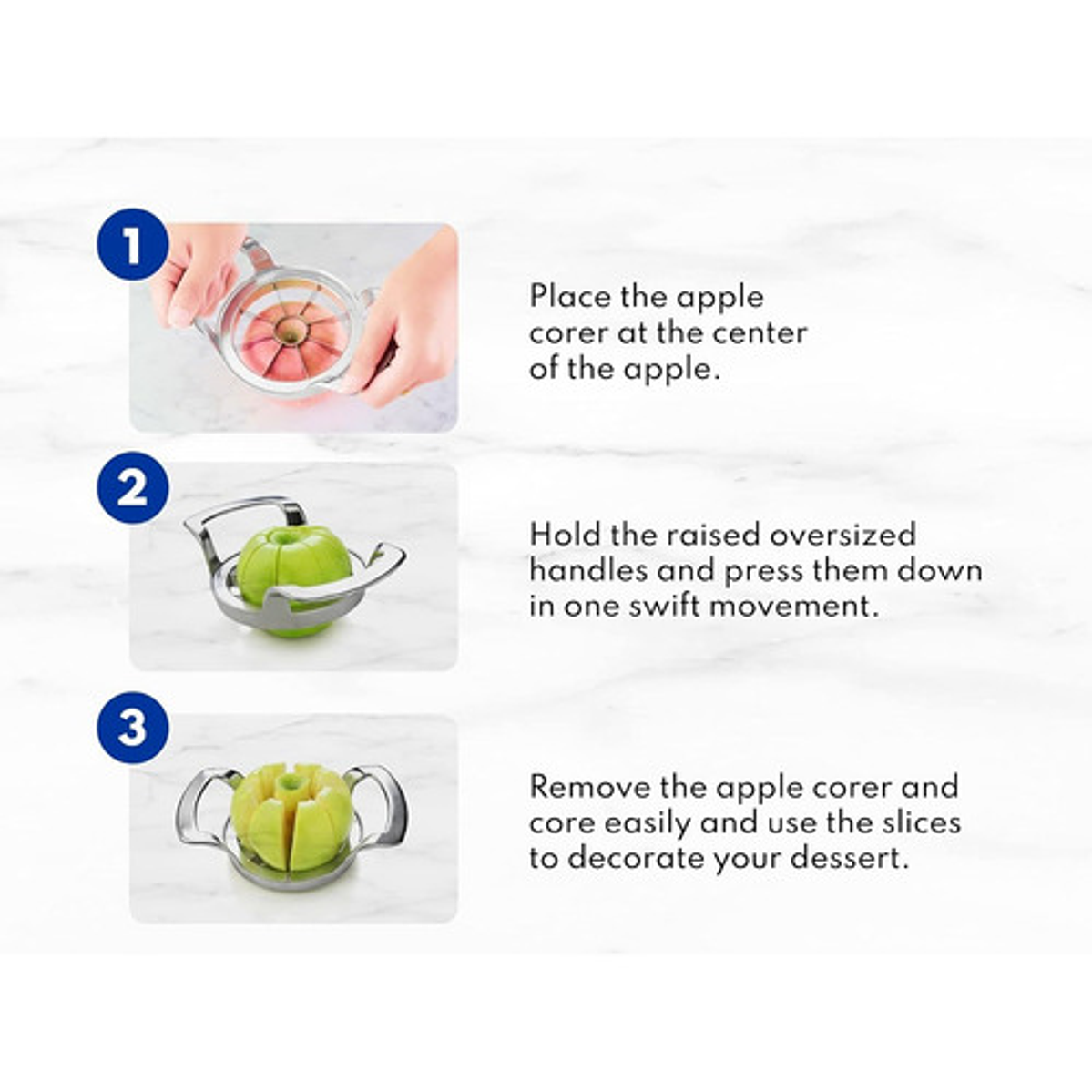 1

Place the apple corer at the center of the apple.

2

Hold the raised oversized handles and press them down in one swift movement.

3

Remove the apple corer and core easily and use the slices to decorate your dessert.