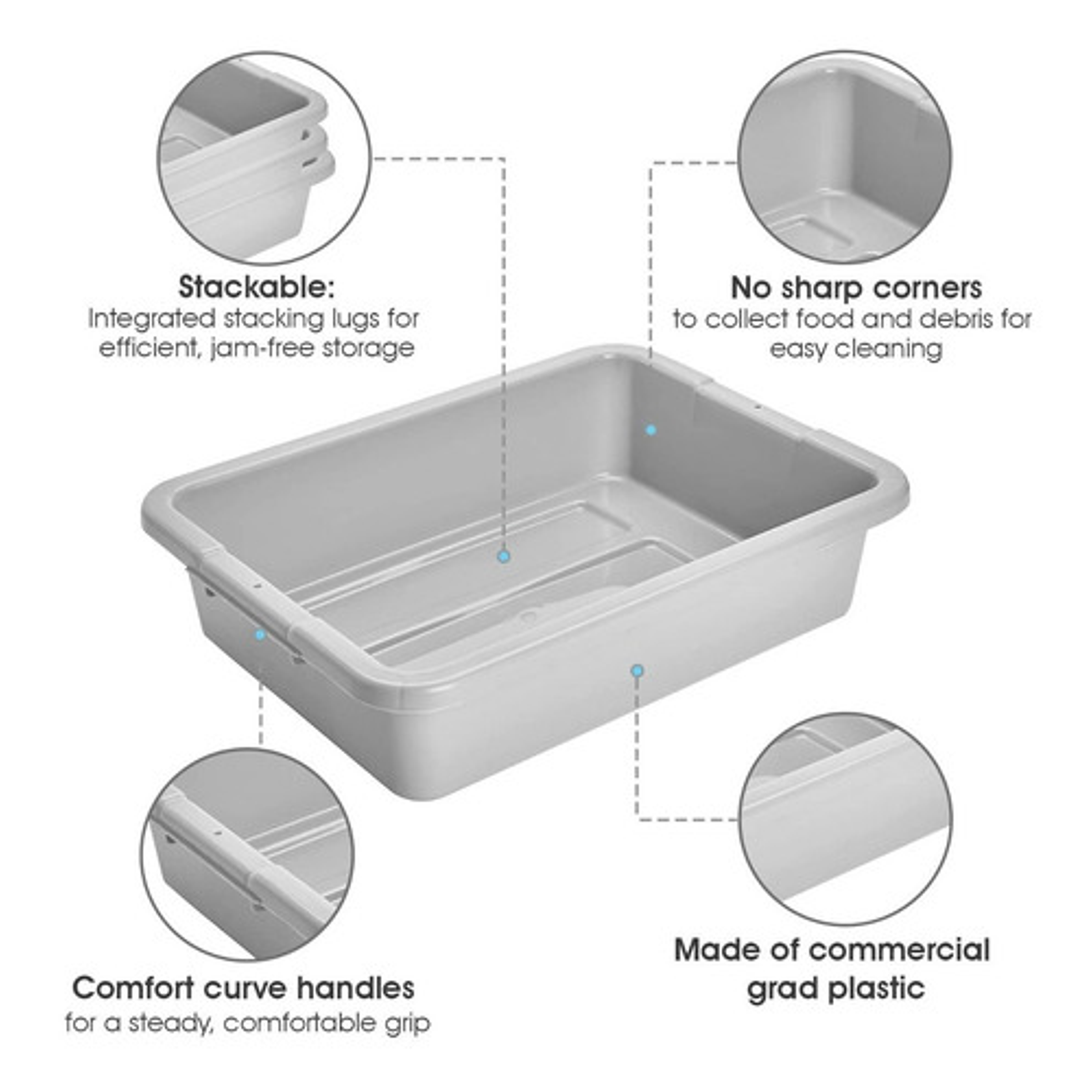 Stackable:
Integrated stacking lugs for efficient, jam-free storage

No sharp corners
to collect food and debris for easy cleaning

Comfort curve handles
for a steady, comfortable grip

Made of commercial grad plastic