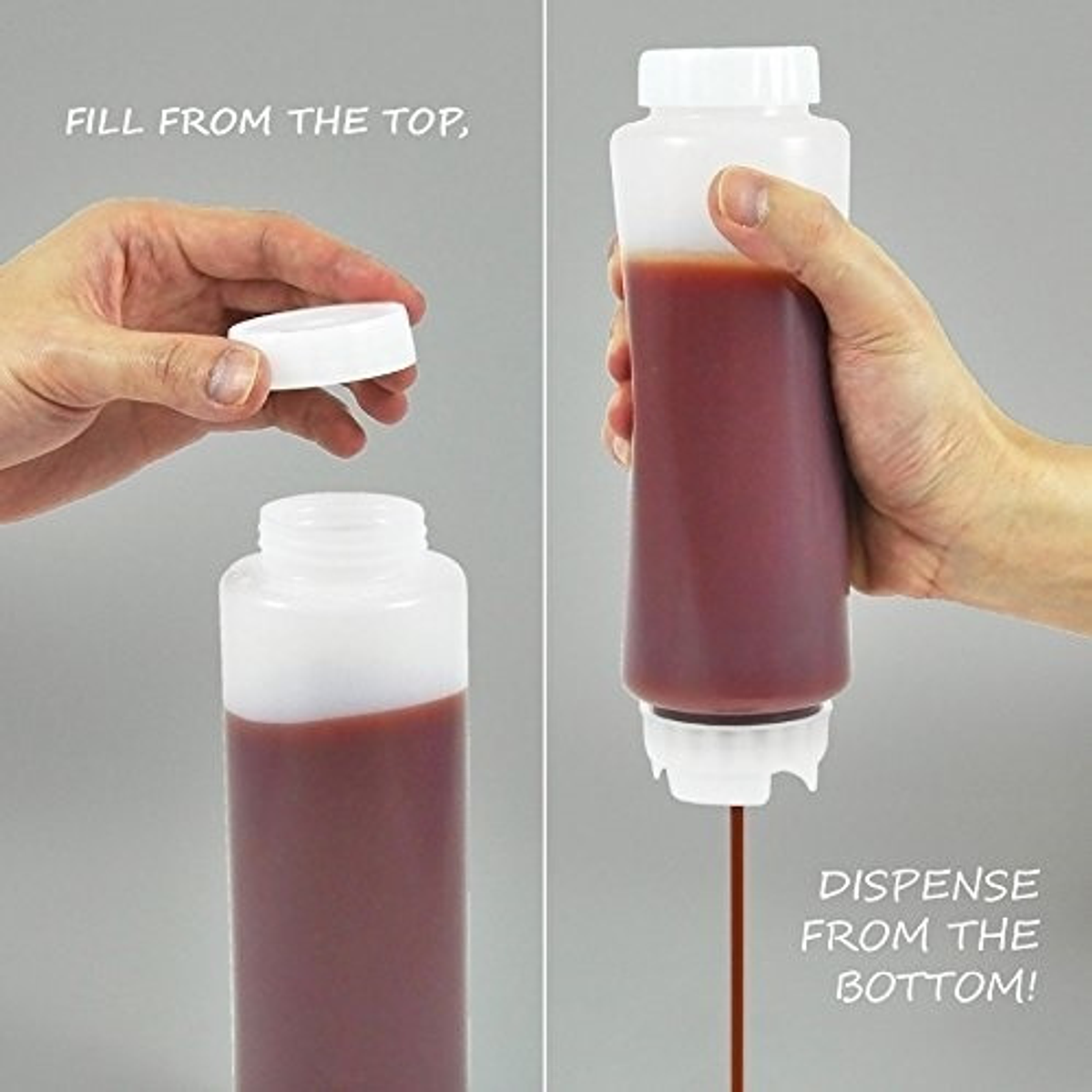 FILL FROM THE TOP,

DISPENSE FROM THE BOTTOM!