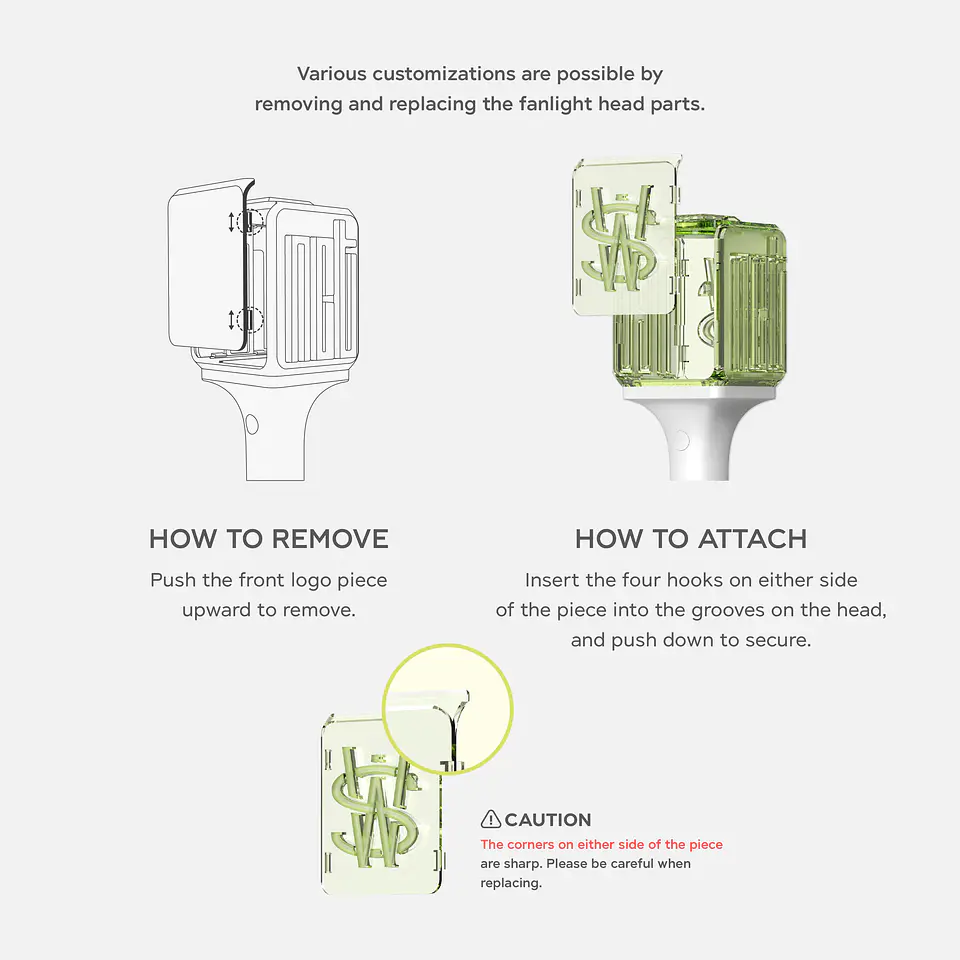 Various customizations are possible by removing and replacing the fanlight head parts.

HOW TO REMOVE

Push the front logo piece upward to remove.

HOW TO ATTACH

Insert the four hooks on either side of the piece into the grooves on the head, and push down to secure.

CAUTION

The corners on either side of the piece are sharp. Please be careful when replacing.