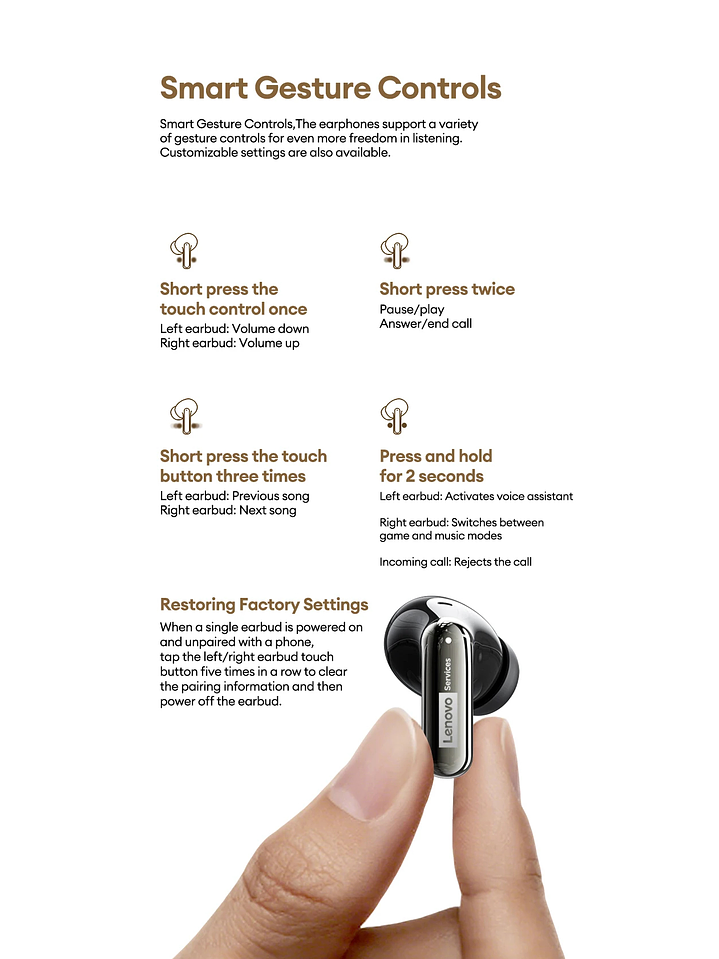 Smart Gesture Controls

Smart Gesture Controls,The earphones support a variety of gesture controls for even more freedom in listening. Customizable settings are also available.

Short press the touch control once
Left earbud: Volume down
Right earbud: Volume up

Short press twice
Pause/play
Answer/end call

Short press the touch button three times
Left earbud: Previous song
Right earbud: Next song

Press and hold for 2 seconds
Left earbud: Activates voice assistant

Right earbud: Switches between game and music modes

Incoming call: Rejects the call

Restoring Factory Settings
When a single earbud is powered on and unpaired with a phone, tap the left/right earbud touch button five times in a row to clear the pairing information and then power off the earbud.

Lenovo
Services