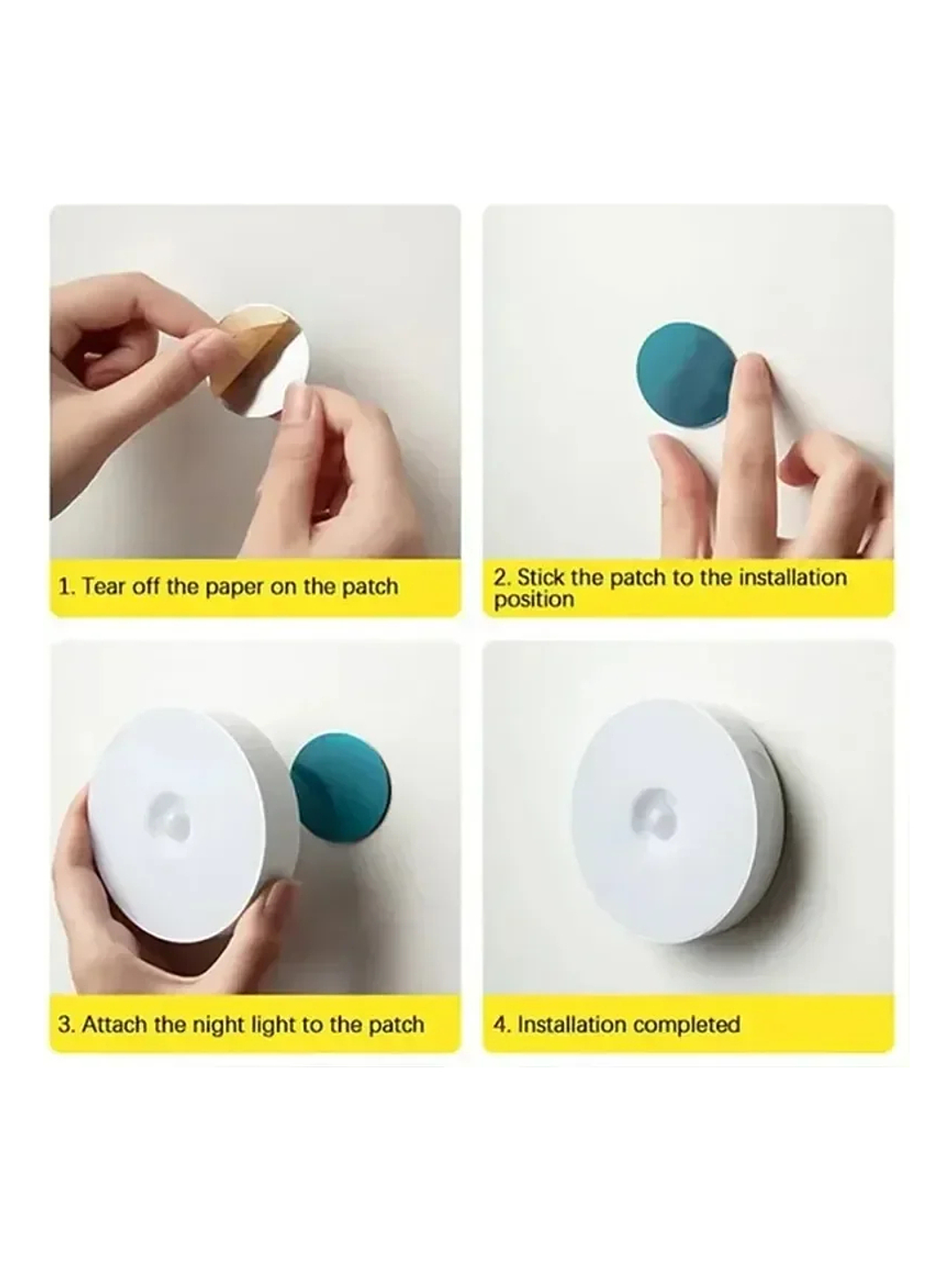 1. Tear off the paper on the patch

2. Stick the patch to the installation position

3. Attach the night light to the patch

4. Installation completed