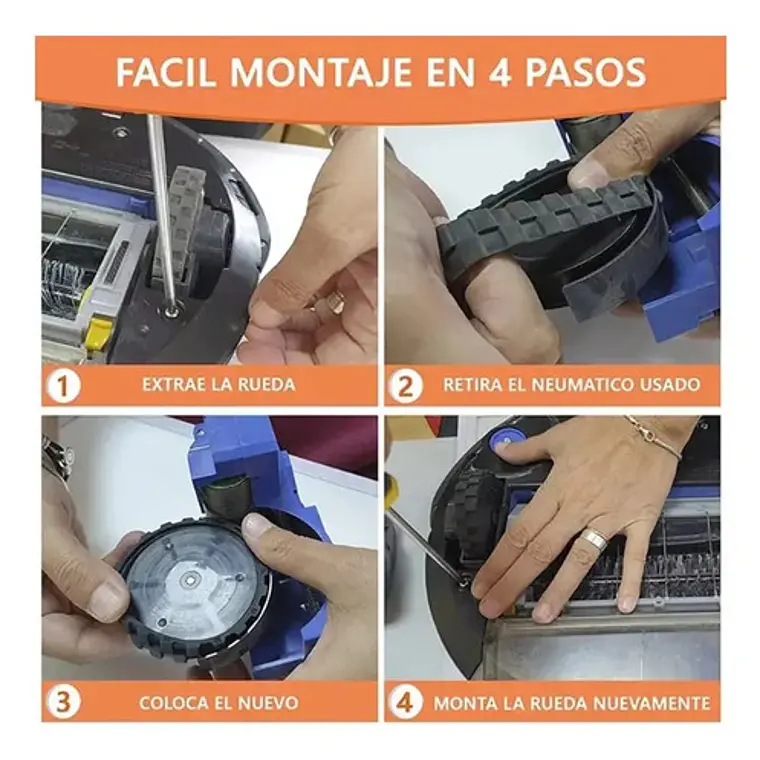 FACIL MONTAJE EN 4 PASOS

1 EXTRAE LA RUEDA

2 RETIRA EL NEUMATICO USADO

3 COLOCA EL NUEVO

4 MONTA LA RUEDA NUEVAMENTE