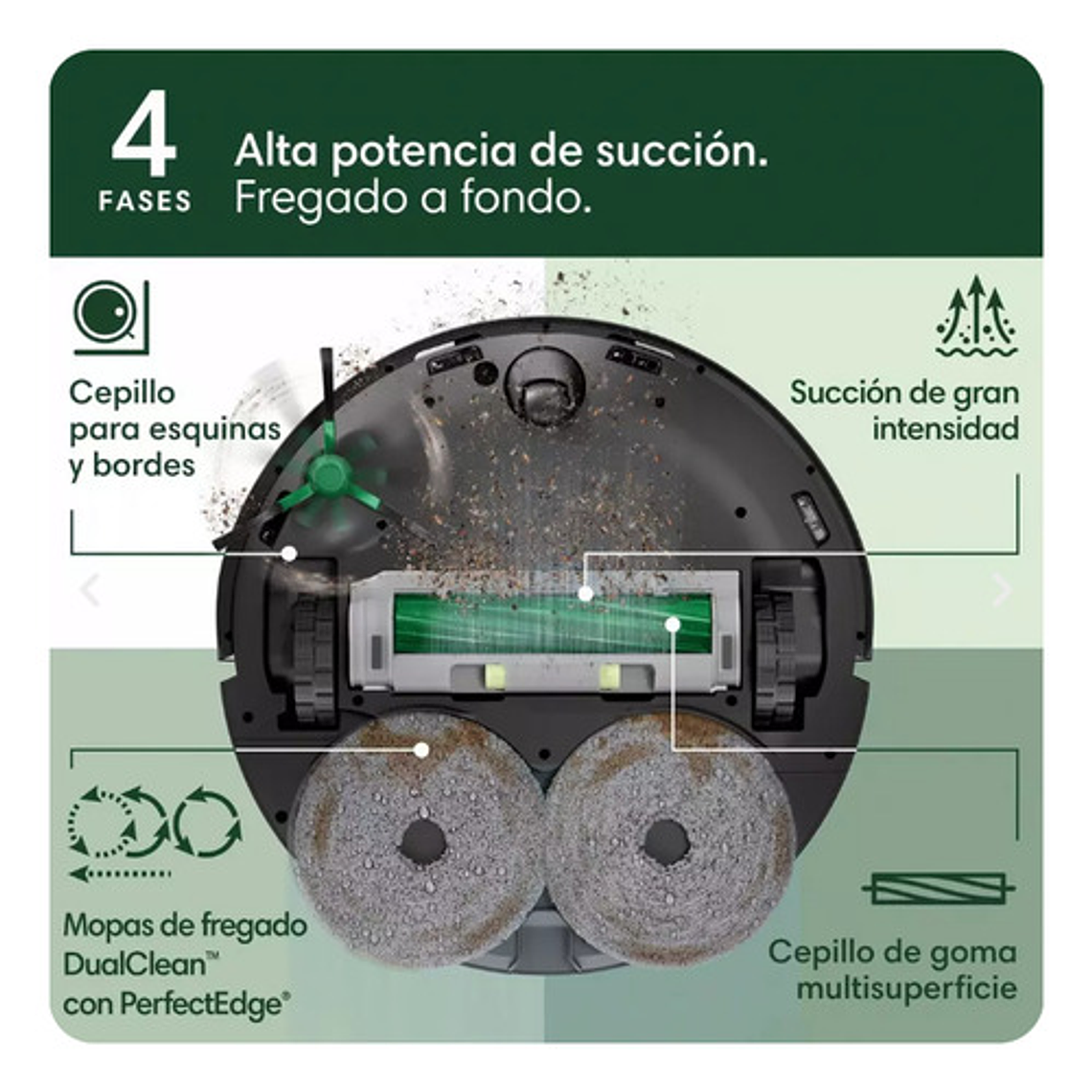 4 FASES

Alta potencia de succión.
Fregado a fondo.

Cepillo para esquinas y bordes

Succión de gran intensidad

Mopas de fregado DualClean™ con PerfectEdge®

Cepillo de goma multisuperficie