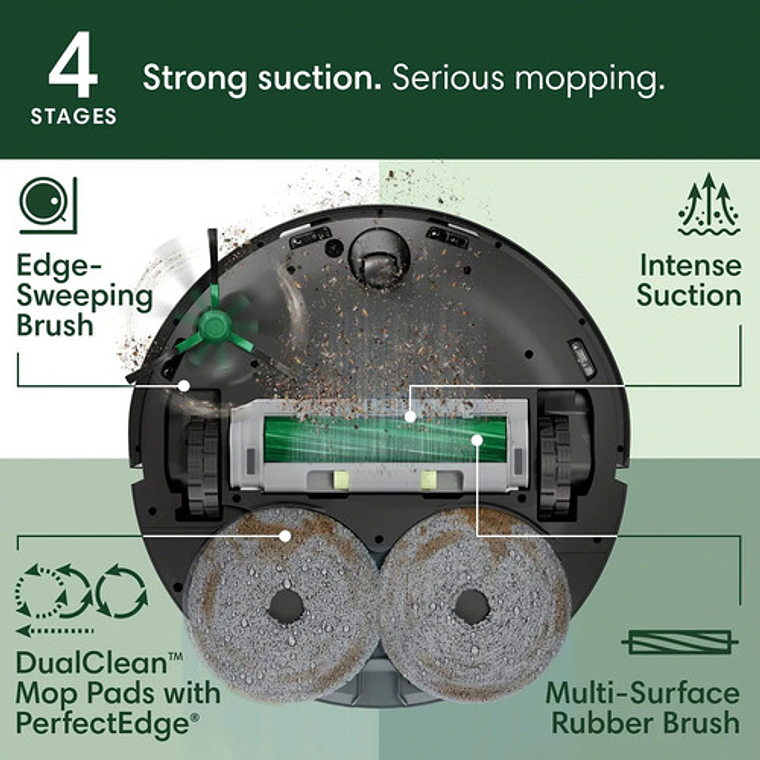 4
STAGES

Strong suction. Serious mopping.

Edge-Sweeping Brush

Intense Suction

DualClean™ Mop Pads with PerfectEdge®

Multi-Surface Rubber Brush