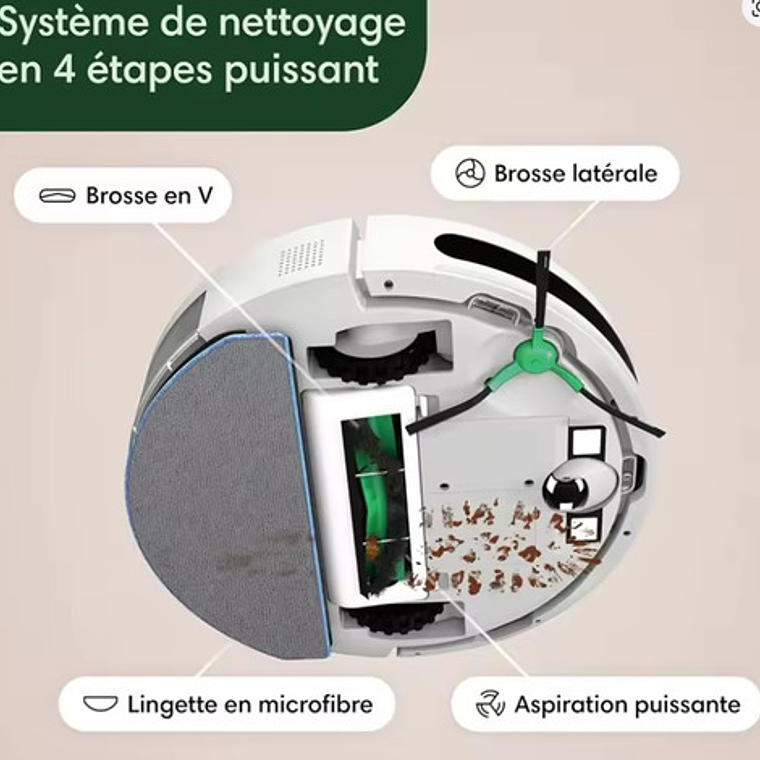 Système de nettoyage en 4 étapes puissant

Brosse en V

Brosse latérale

Lingette en microfibre

Aspiration puissante