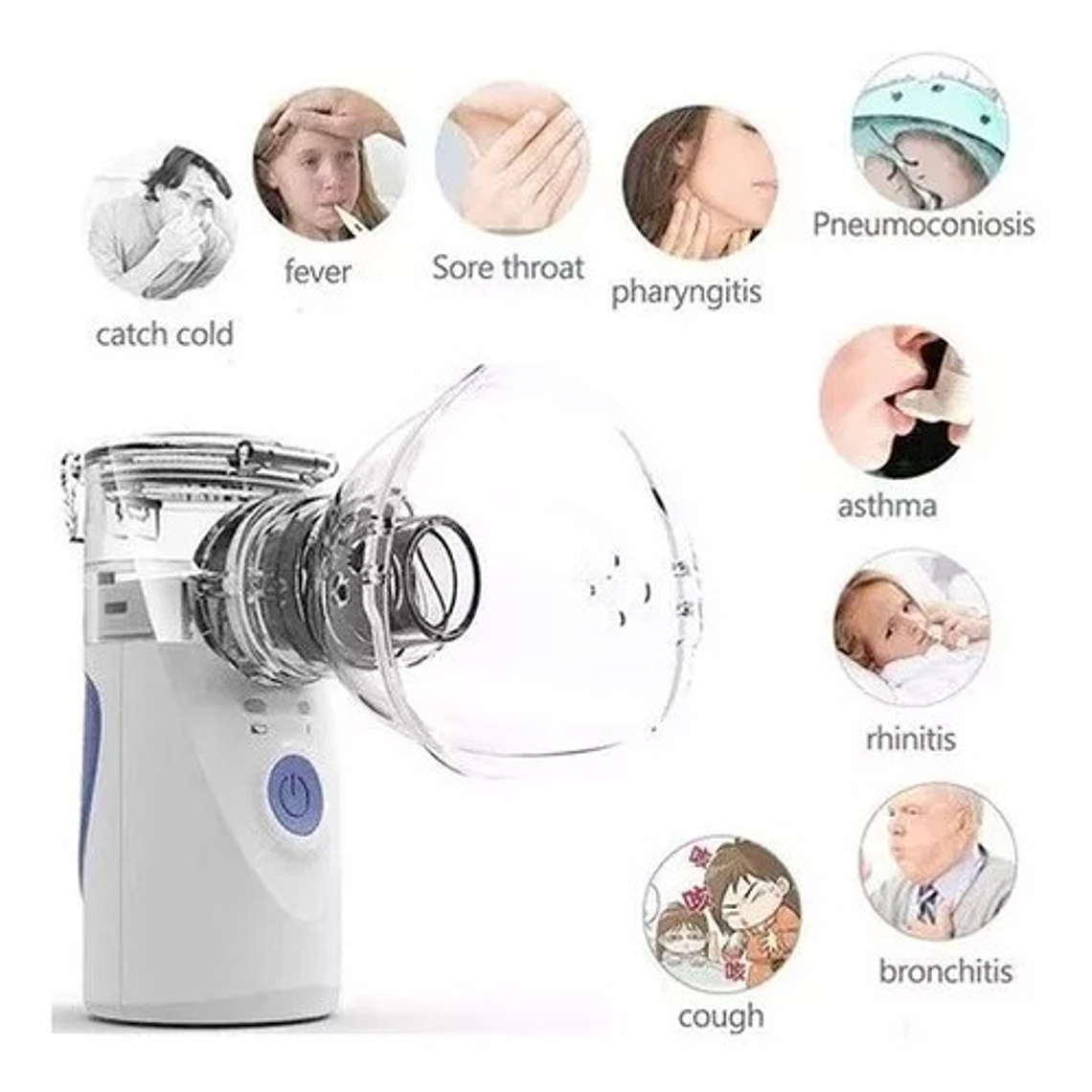 catch cold

fever

Sore throat

pharyngitis

Pneumoconiosis

asthma

rhinitis

bronchitis

cough