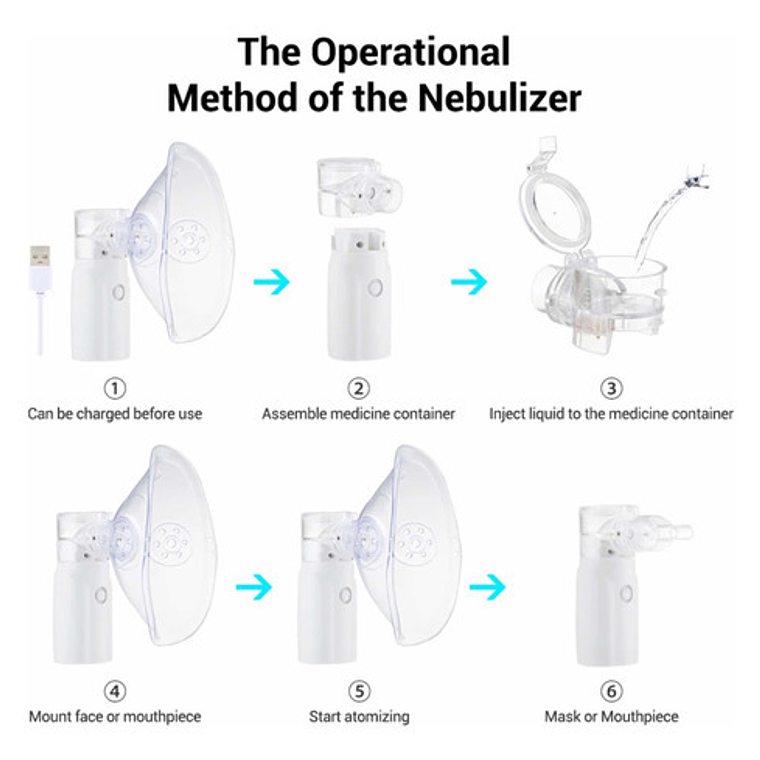 The Operational Method of the Nebulizer

①
Can be charged before use

②
Assemble medicine container

③
Inject liquid to the medicine container

④
Mount face or mouthpiece

⑤
Start atomizing

⑥
Mask or Mouthpiece