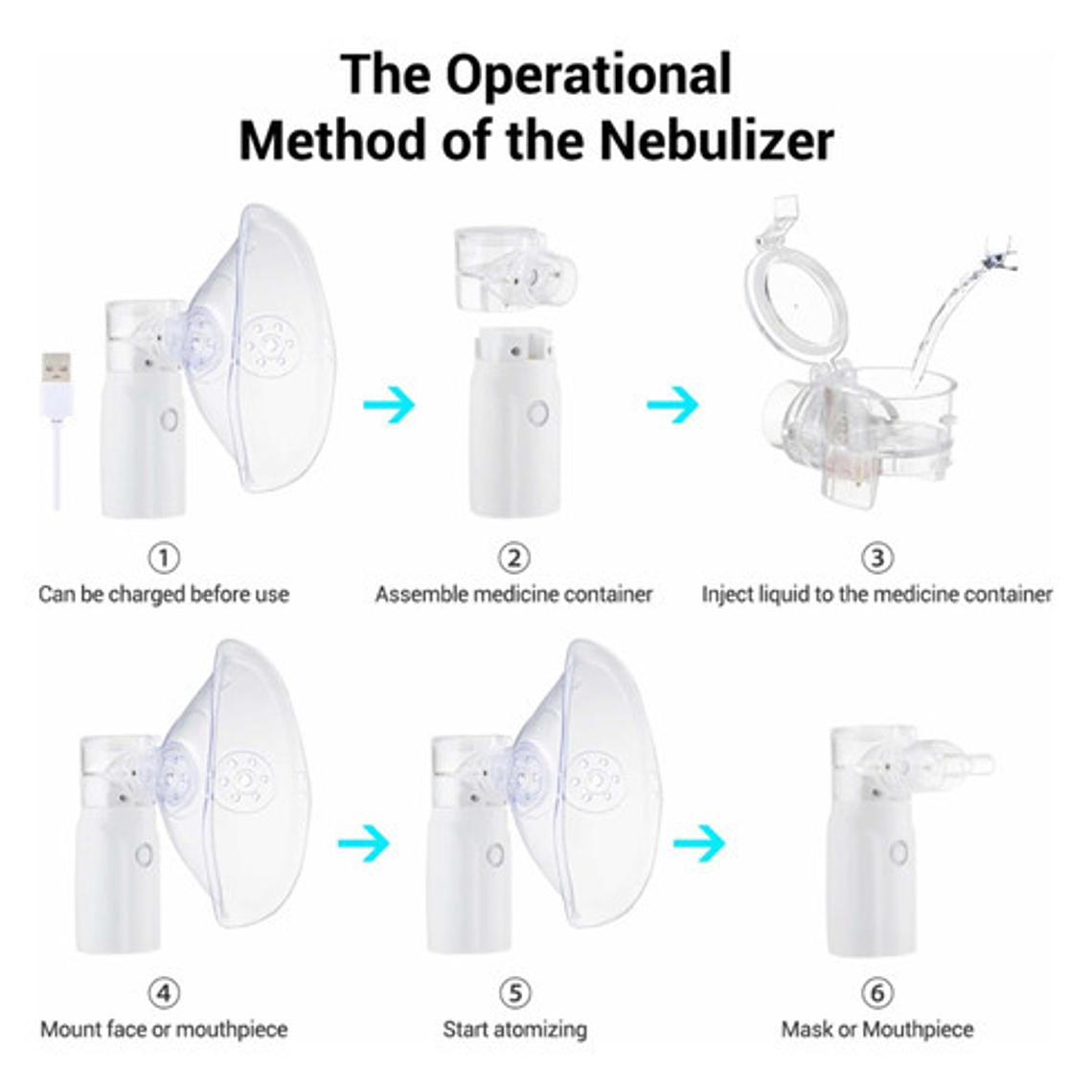 The Operational Method of the Nebulizer

①
Can be charged before use

②
Assemble medicine container

③
Inject liquid to the medicine container

④
Mount face or mouthpiece

⑤
Start atomizing

⑥
Mask or Mouthpiece