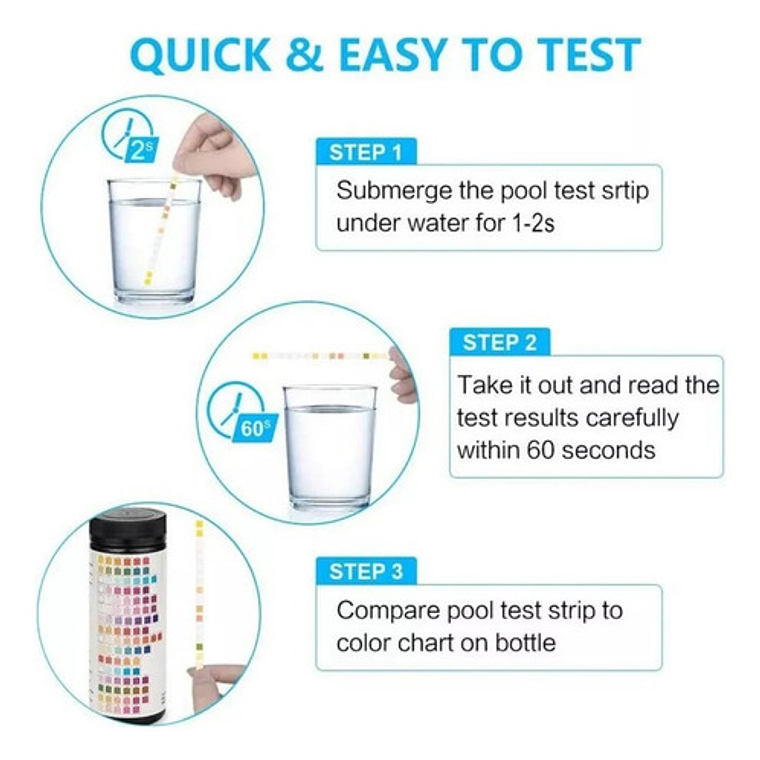 QUICK & EASY TO TEST

2s

STEP 1

Submerge the pool test srtip under water for 1-2s

60s

STEP 2

Take it out and read the test results carefully within 60 seconds

STEP 3

Compare pool test strip to color chart on bottle