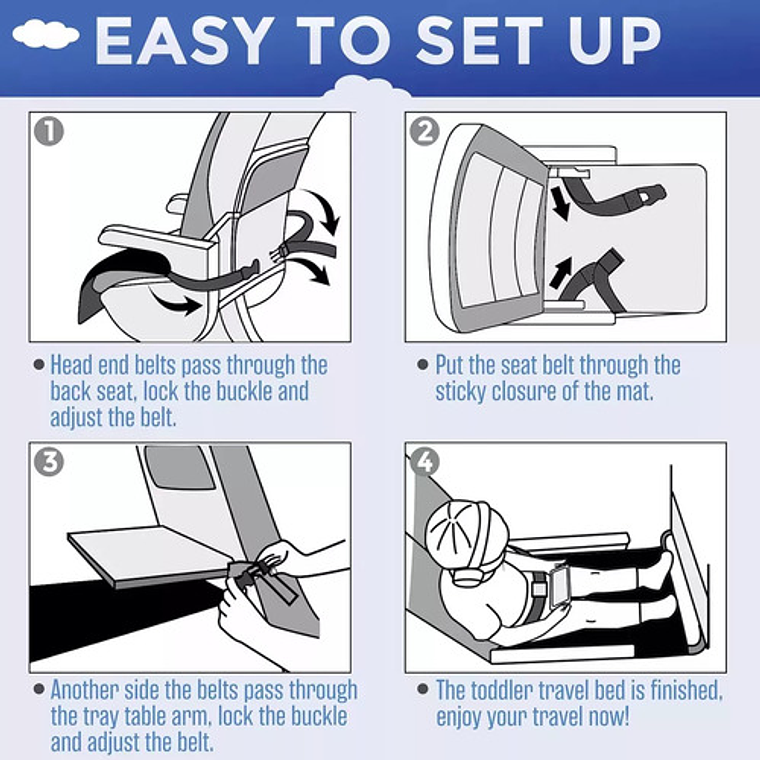 EASY TO SET UP

1

• Head end belts pass through the back seat, lock the buckle and adjust the belt.

2

• Put the seat belt through the sticky closure of the mat.

3

• Another side the belts pass through the tray table arm, lock the buckle and adjust the belt.

4

• The toddler travel bed is finished, enjoy your travel now!