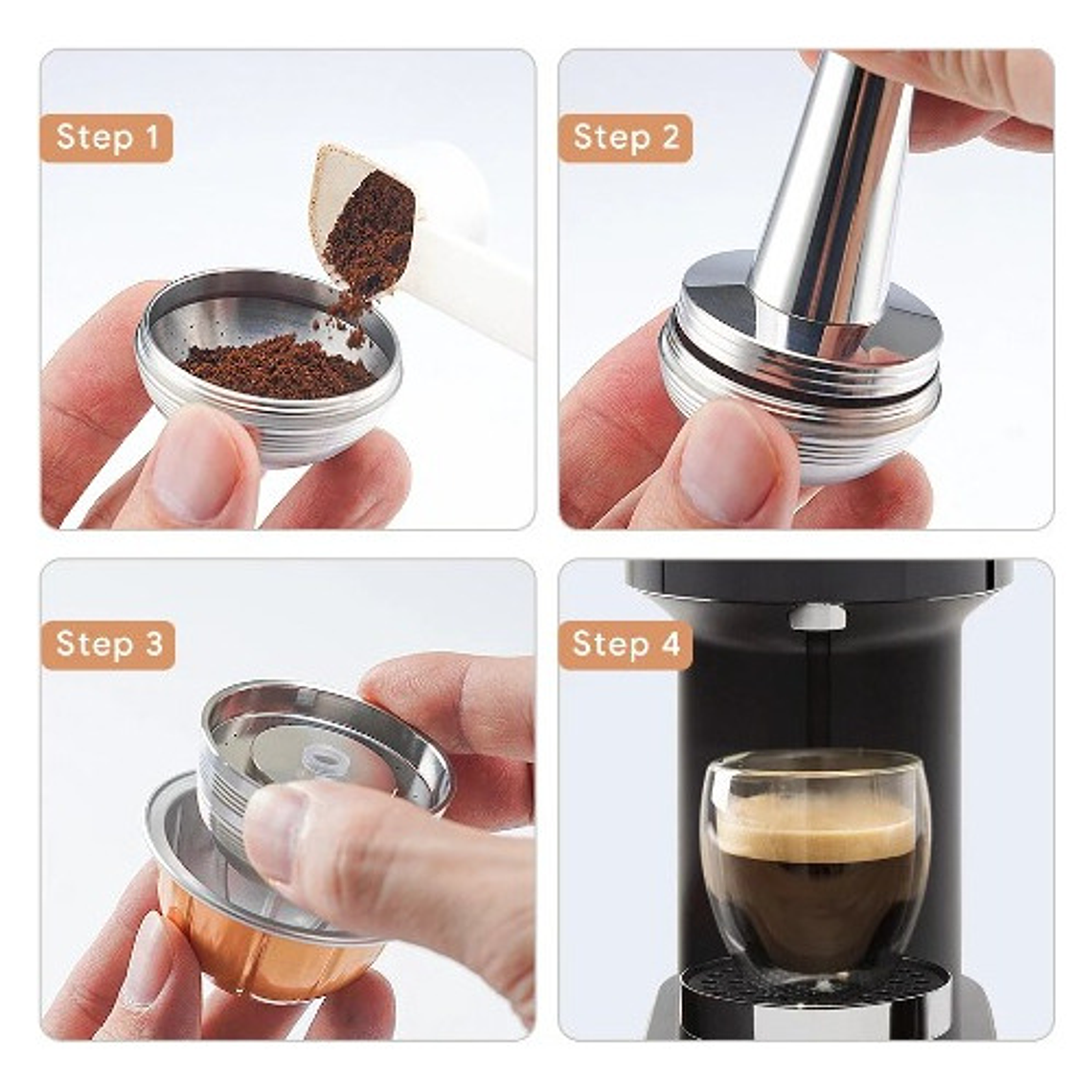 Step 1

Step 2

Step 3

Step 4