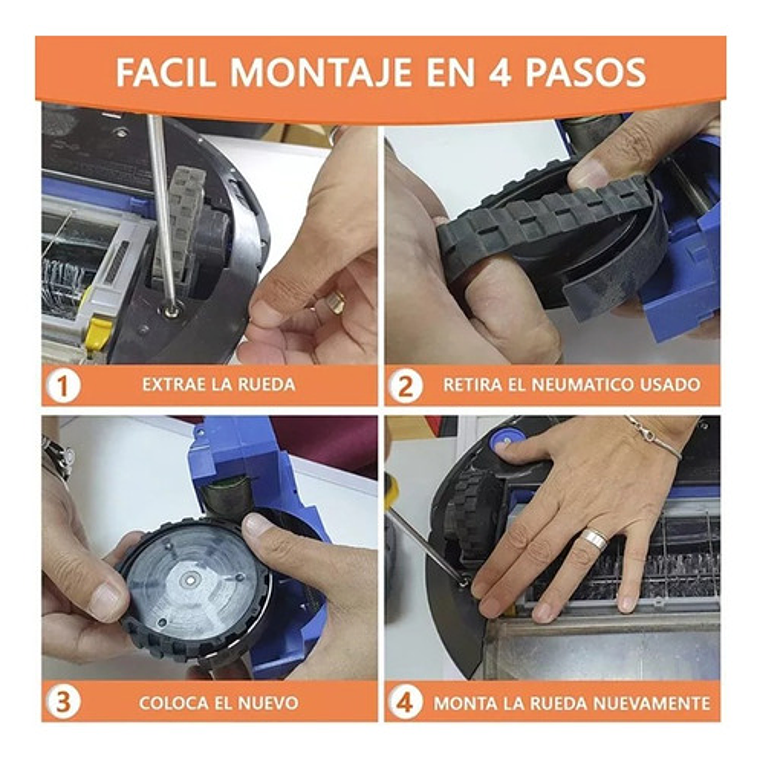 FACIL MONTAJE EN 4 PASOS

1 EXTRAE LA RUEDA

2 RETIRA EL NEUMATICO USADO

3 COLOCA EL NUEVO

4 MONTA LA RUEDA NUEVAMENTE