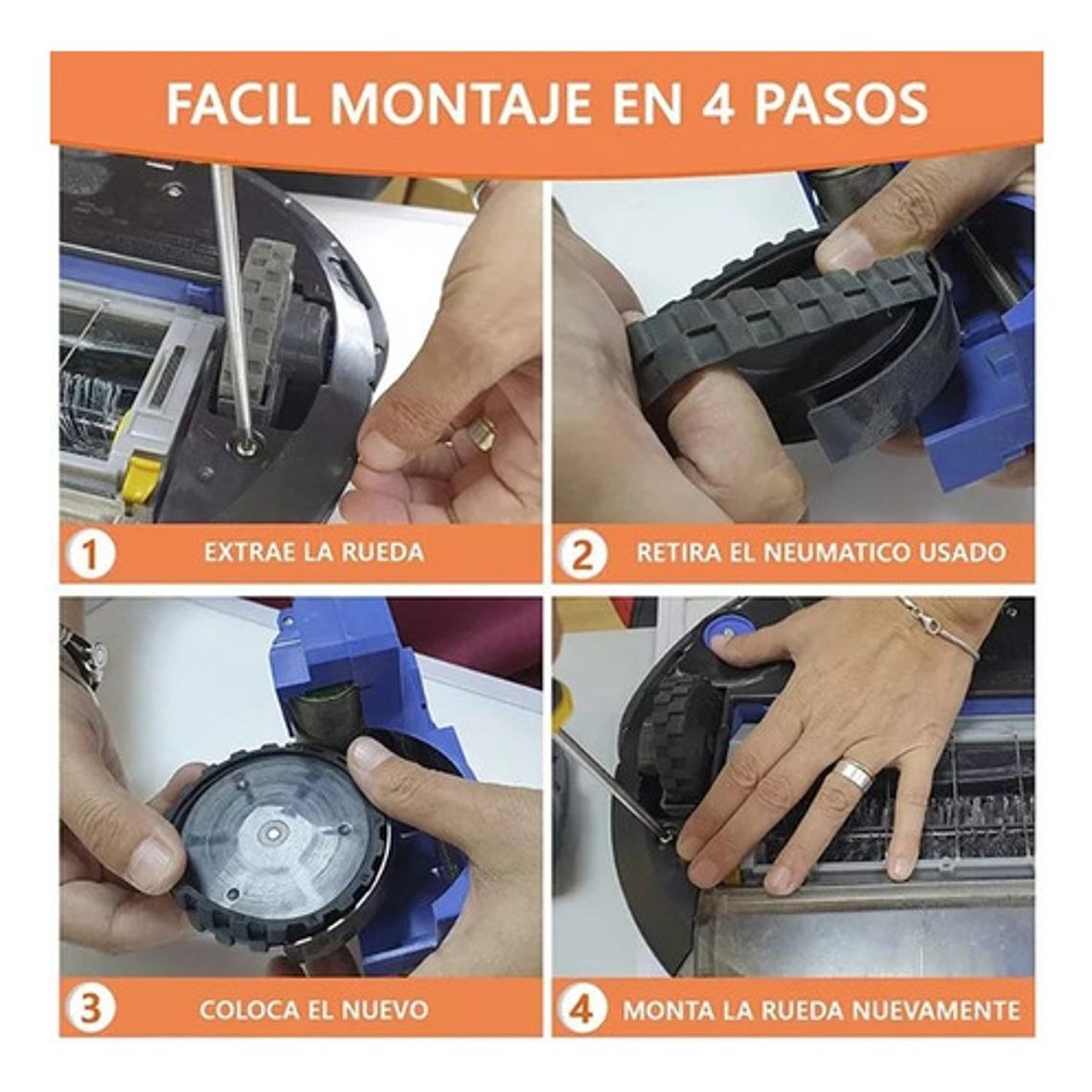 FACIL MONTAJE EN 4 PASOS

1 EXTRAE LA RUEDA

2 RETIRA EL NEUMATICO USADO

3 COLOCA EL NUEVO

4 MONTA LA RUEDA NUEVAMENTE