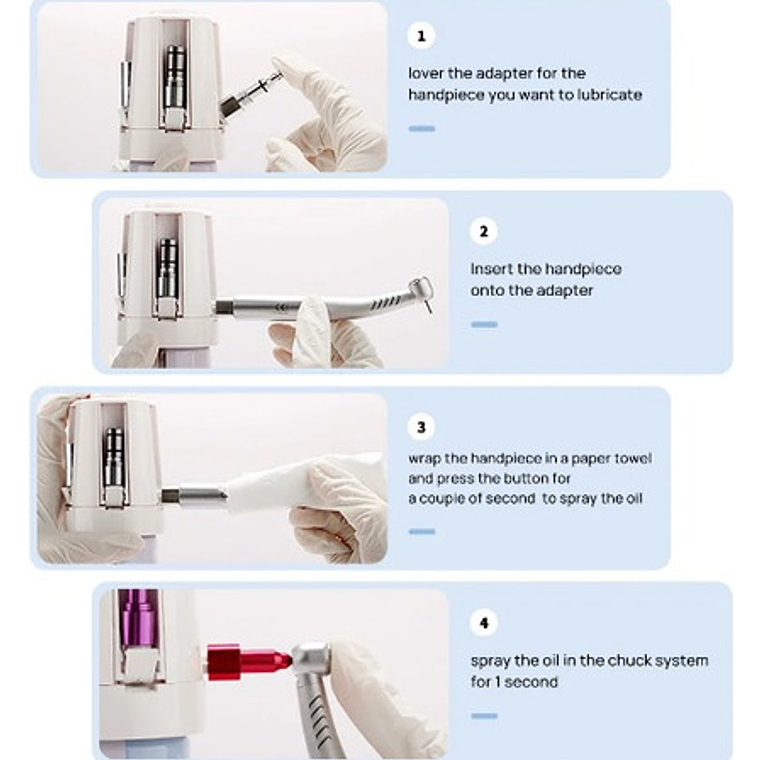 1

lover the adapter for the handpiece you want to lubricate

2

Insert the handpiece onto the adapter

3

wrap the handpiece in a paper towel and press the button for a coupie of second to spray the oil

4

spray the oil in the chuck system for 1 second