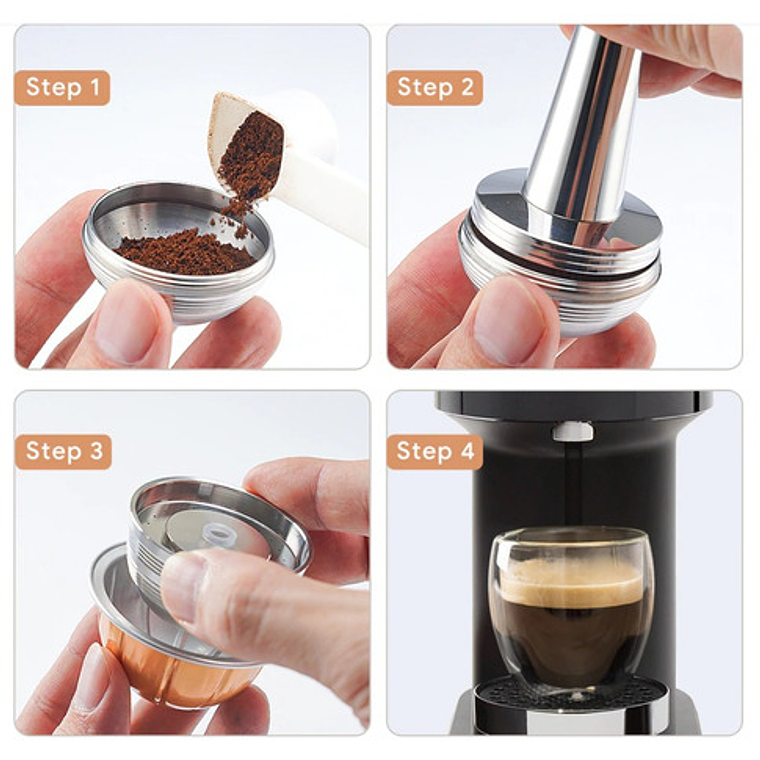 Step 1

Step 2

Step 3

Step 4