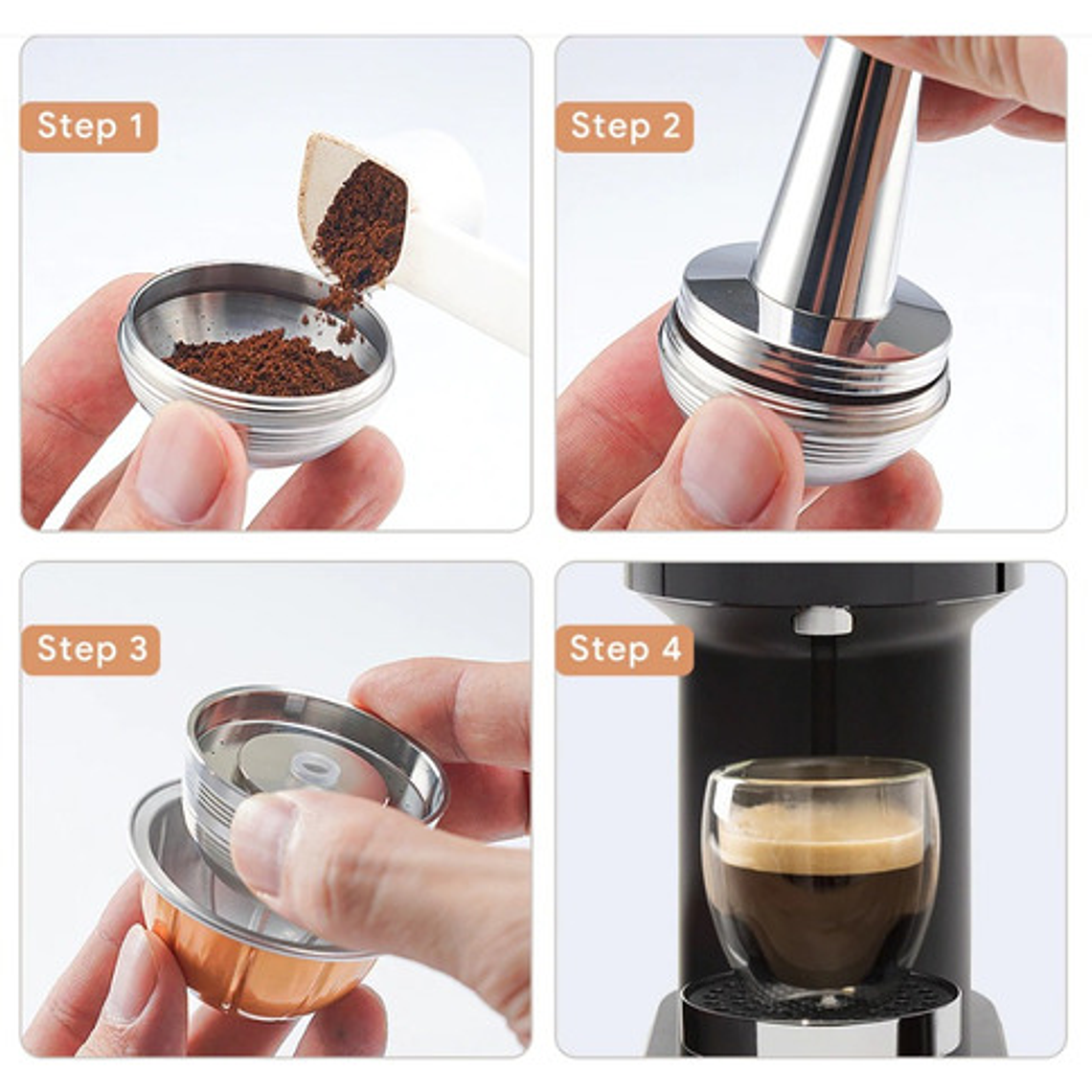 Step 1

Step 2

Step 3

Step 4