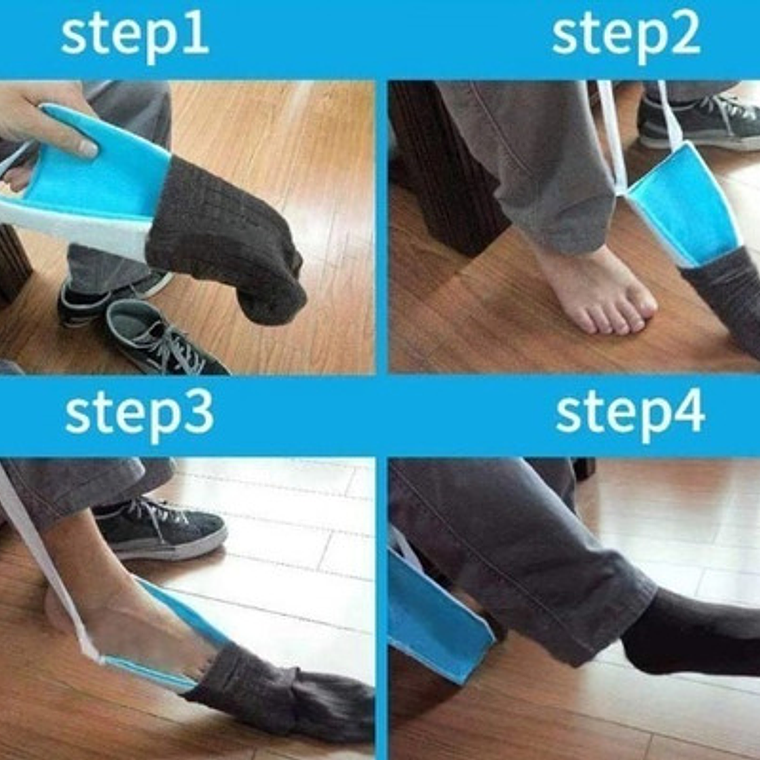 step1

step2

step3

step4