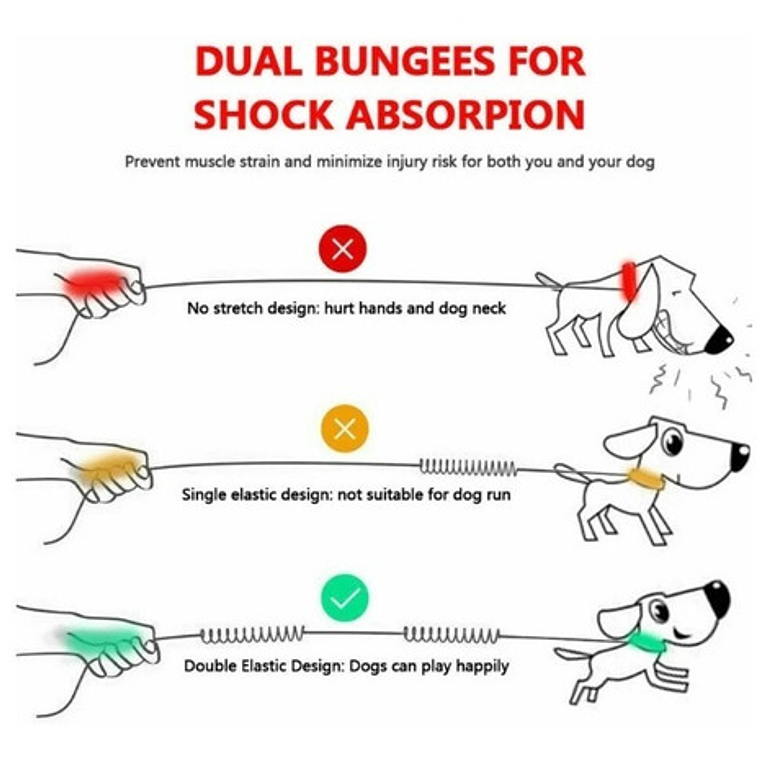 DUAL BUNGEES FOR SHOCK ABSORPION

Prevent muscle strain and minimize injury risk for both you and your dog

No stretch design: hurt hands and dog neck

Single elastic design: not suitable for dog run

Double Elastic Design: Dogs can play happily