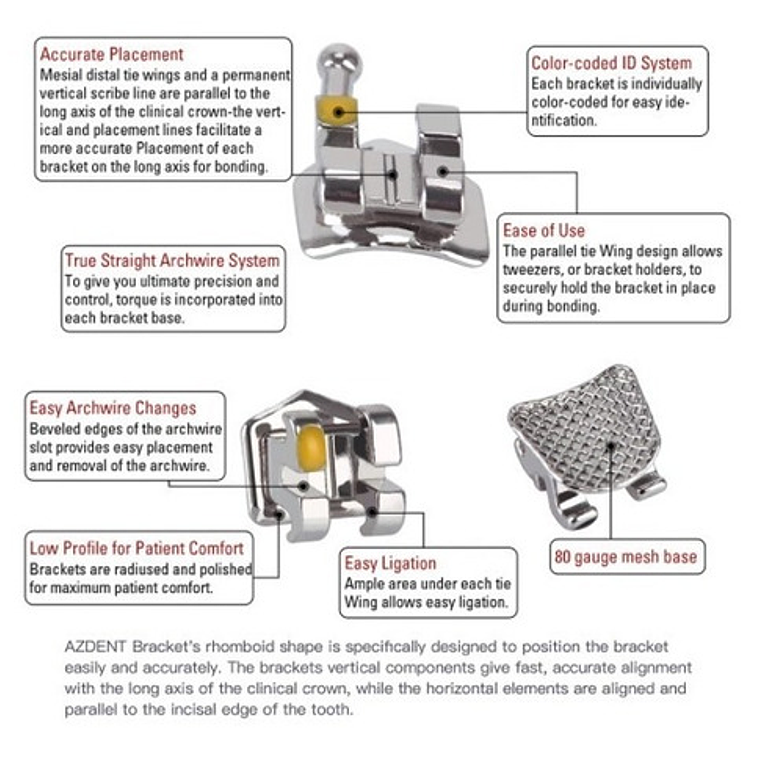 Accurate Placement
Mesial distal tie wings and a permanent vertical scribe line are parallel to the long axis of the clinical crown-the vertical and placement lines facilitate a more accurate Placement of each bracket on the long axis for bonding.

Color-coded ID System
Each bracket is individually color-coded for easy identification.

True Straight Archwire System
To give you ultimate precision and control, torque is incorporated into each bracket base.

Ease of Use
The parallel tie Wing design allows tweezers, or bracket holders, to securely hold the bracket in place during bonding.

Easy Archwire Changes
Beveled edges of the archwire slot provides easy placement and removal of the archwire.

Low Profile for Patient Comfort
Brackets are radiused and polished for maximum patient comfort.

Easy Ligation
Ample area under each tie Wing allows easy ligation.

80 gauge mesh base

AZDENT Bracket's rhomboid shape is specifically designed to position the bracket easily and accurately. The brackets vertical components give fast, accurate alignment with the long axis of the clinical crown, while the horizontal elements are aligned and parallel to the incisal edge of the tooth.