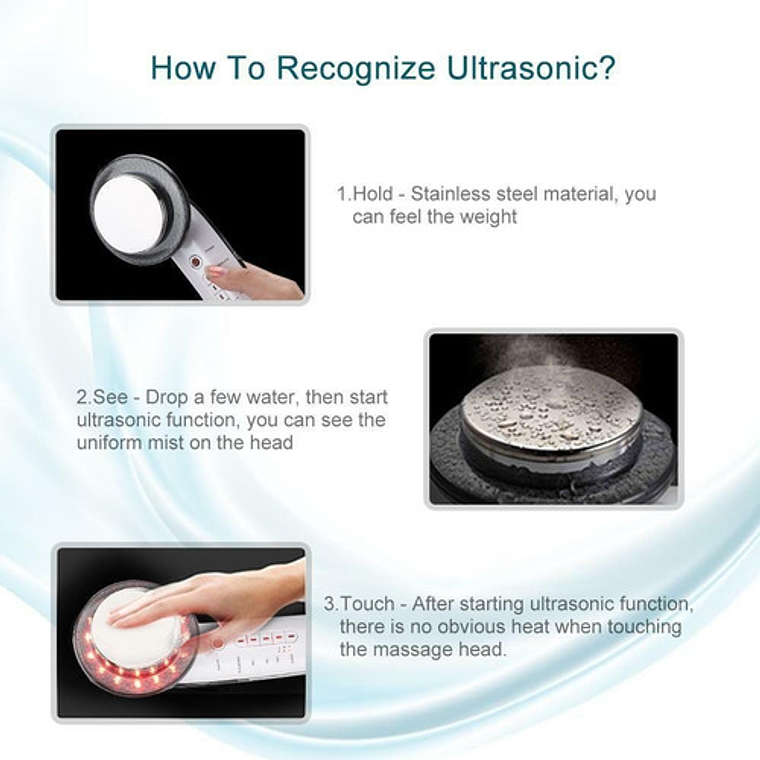 How To Recognize Ultrasonic?

1.Hold - Stainless steel material, you can feel the weight

2.See - Drop a few water, then start ultrasonic function, you can see the uniform mist on the head

3.Touch - After starting ultrasonic function, there is no obvious heat when touching the massage head.