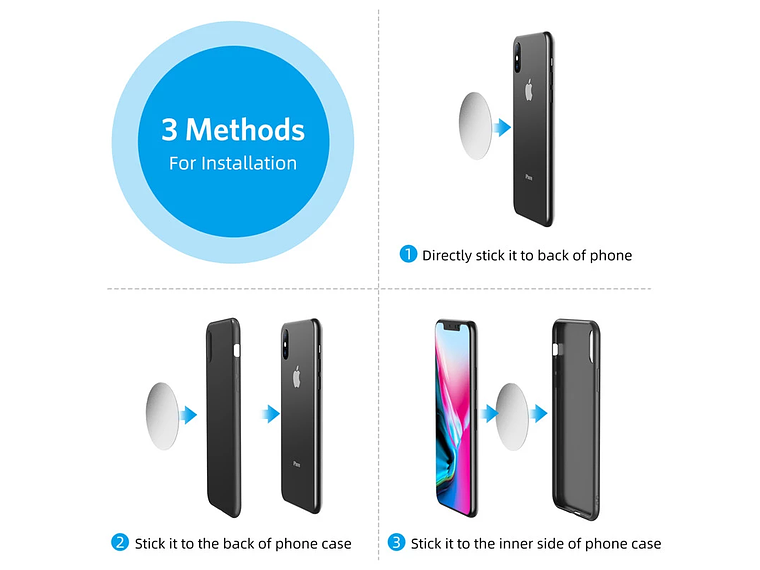 3 Methods
For Installation

1 Directly stick it to back of phone

2 Stick it to the back of phone case

3 Stick it to the inner side of phone case