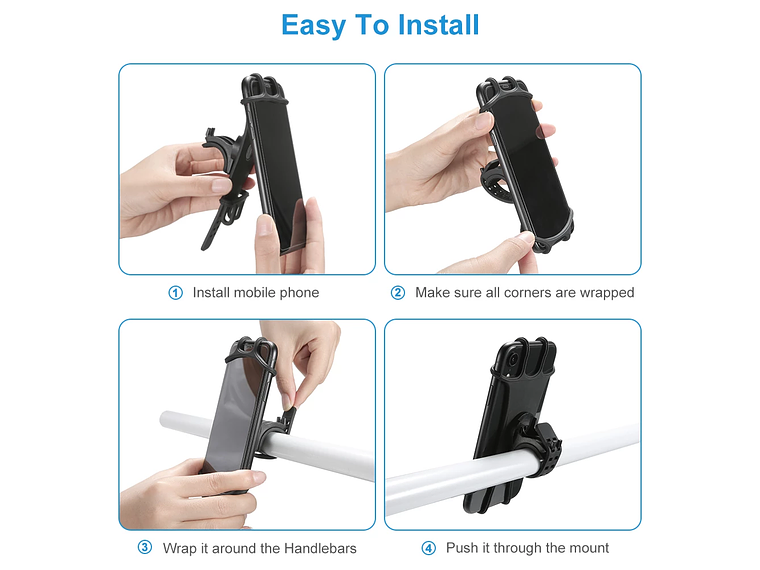 Easy To Install

① Install mobile phone

② Make sure all corners are wrapped

③ Wrap it around the Handlebars

④ Push it through the mount