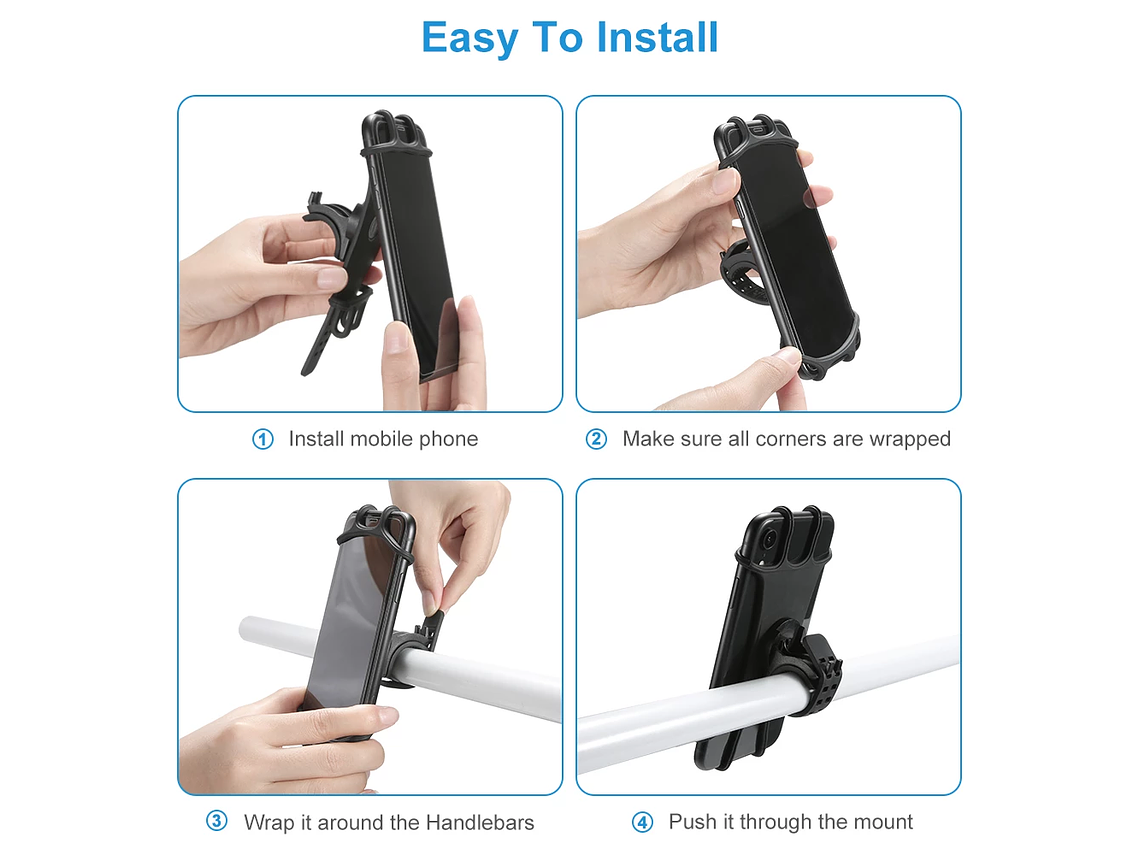 Easy To Install

① Install mobile phone

② Make sure all corners are wrapped

③ Wrap it around the Handlebars

④ Push it through the mount