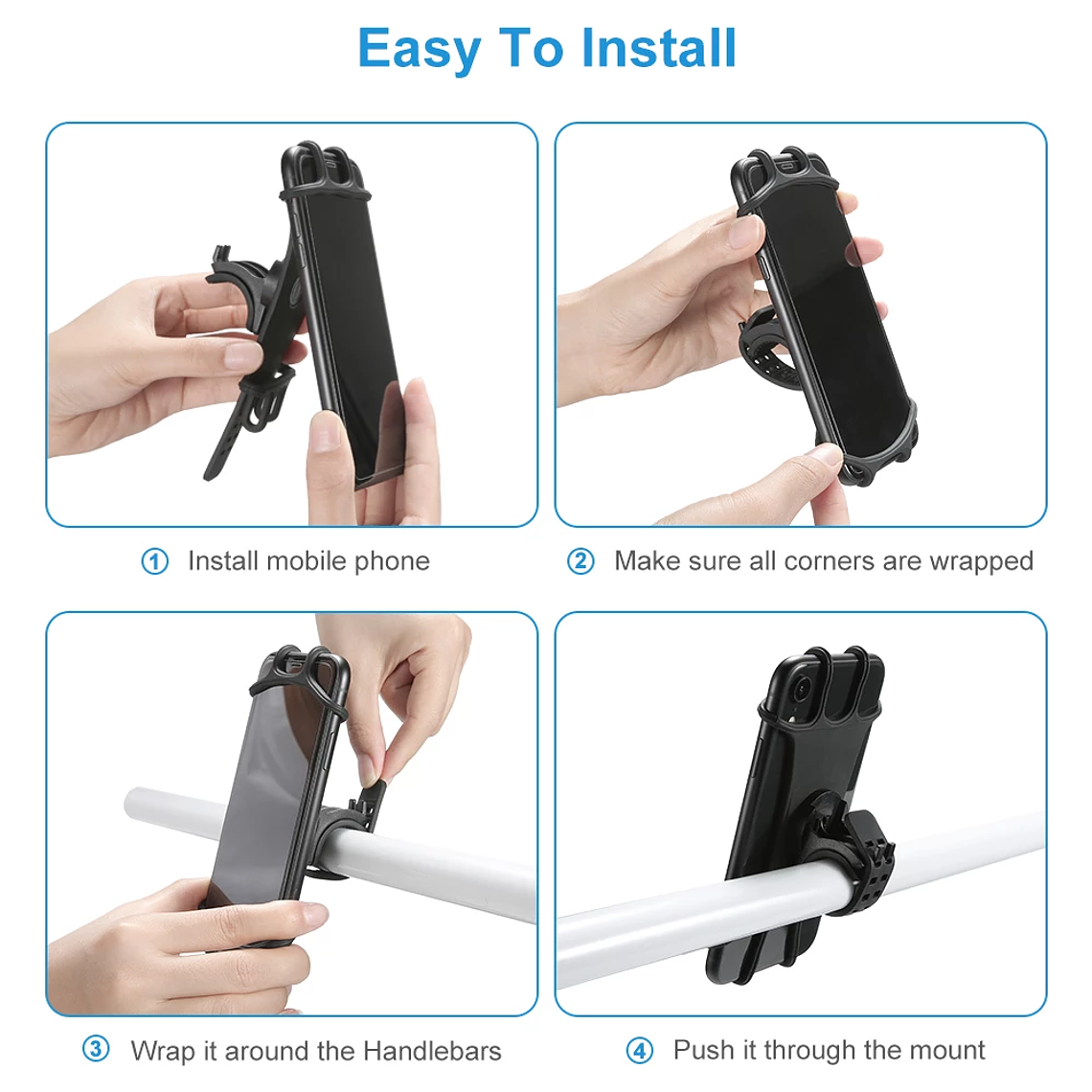 Easy To Install

① Install mobile phone

② Make sure all corners are wrapped

③ Wrap it around the Handlebars

④ Push it through the mount