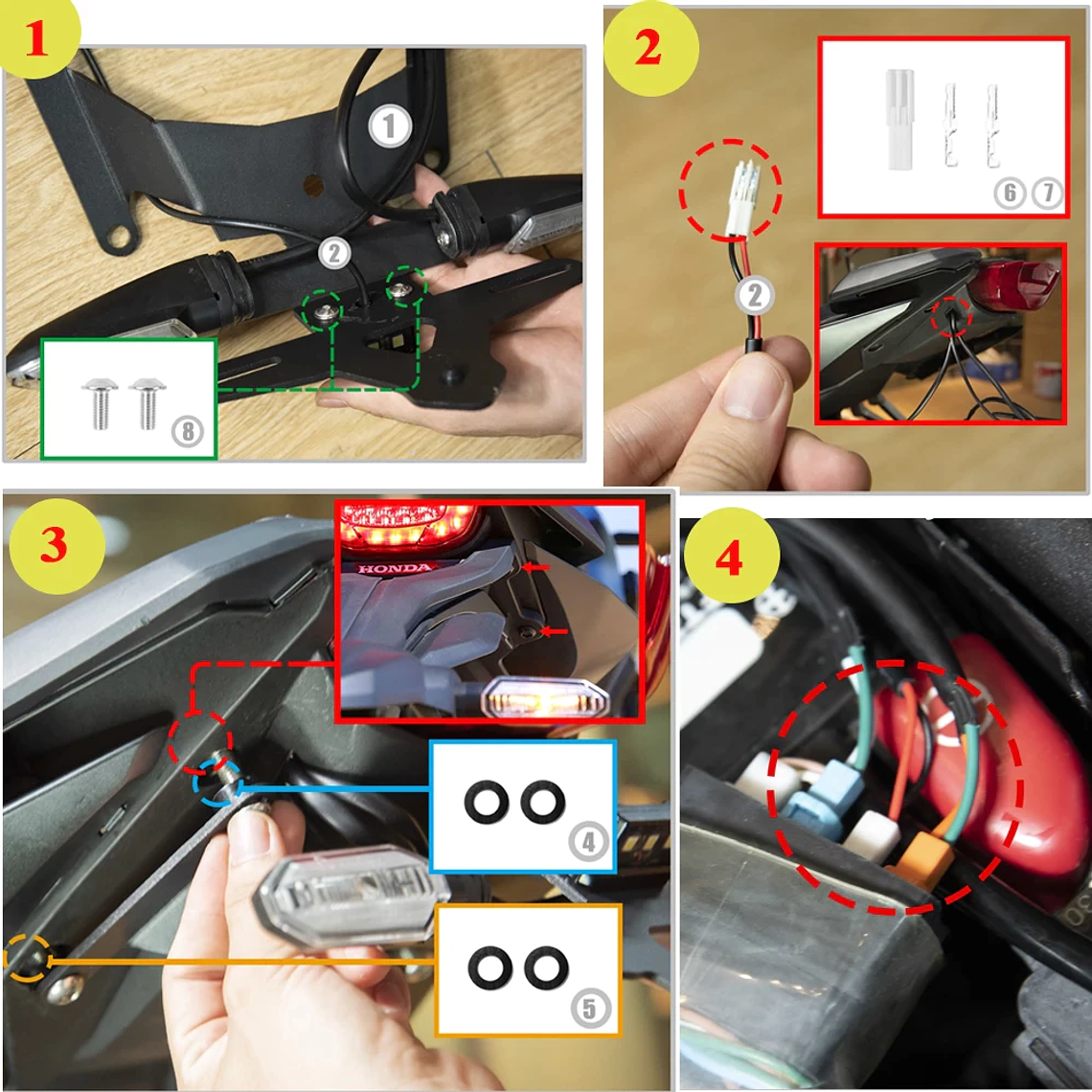 1
1
2
8
2
6 7
2
3
HONDA
4
5
4