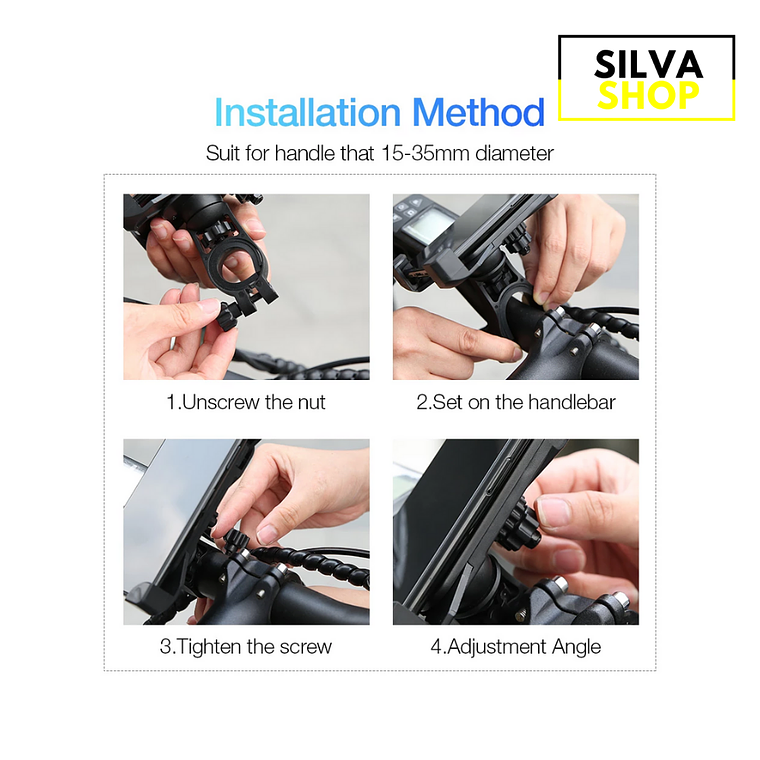 SILVA
SHOP

Installation Method

Suit for handle that 15-35mm diameter

1.Unscrew the nut

2.Set on the handlebar

3.Tighten the screw

4.Adjustment Angle