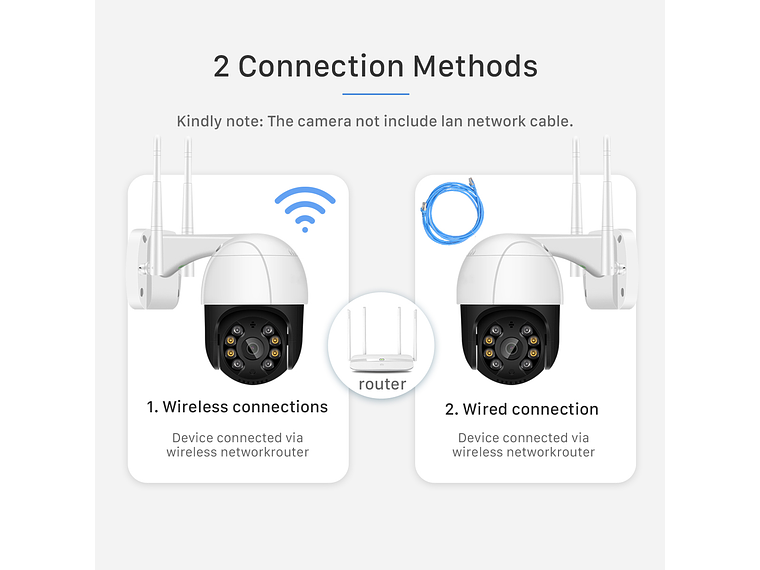 2 Connection Methods

Kindly note: The camera not include lan network cable.

router

1. Wireless connections

Device connected via wireless networkrouter

2. Wired connection

Device connected via wireless networkrouter