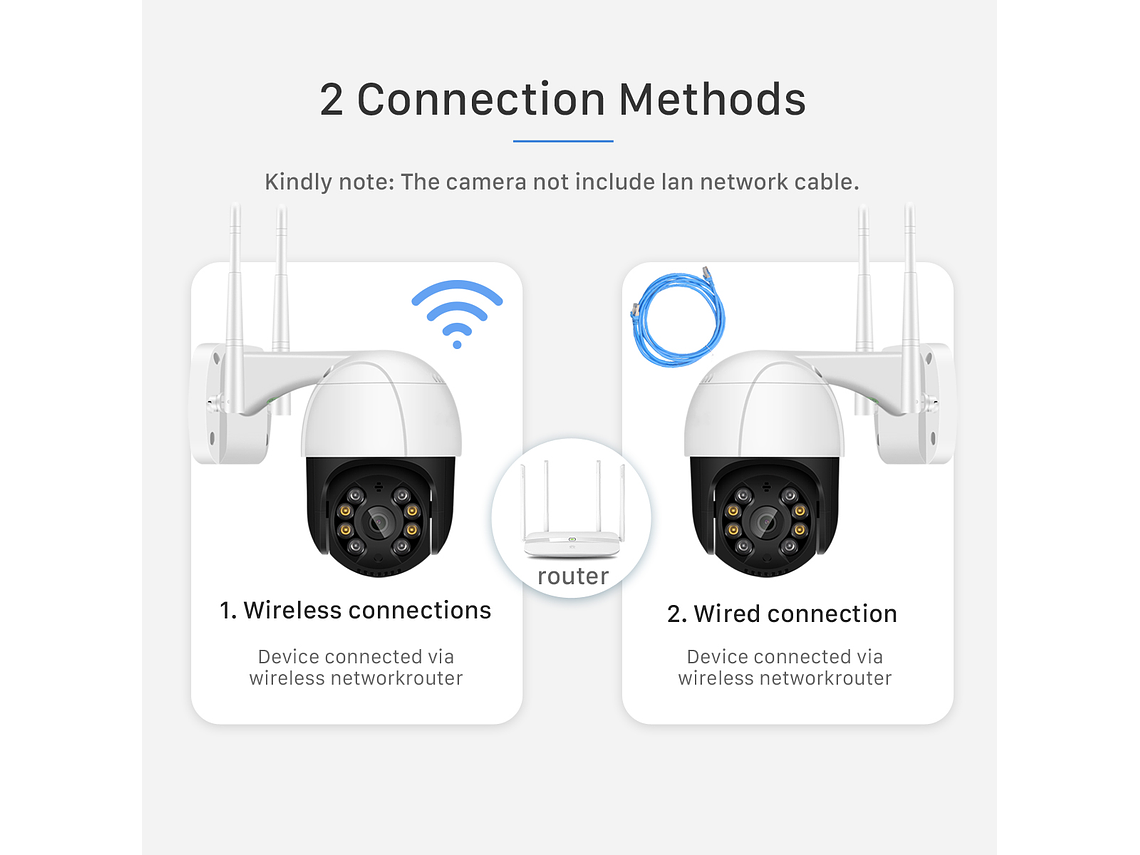 2 Connection Methods

Kindly note: The camera not include lan network cable.

1. Wireless connections

Device connected via wireless networkrouter

router

2. Wired connection

Device connected via wireless networkrouter