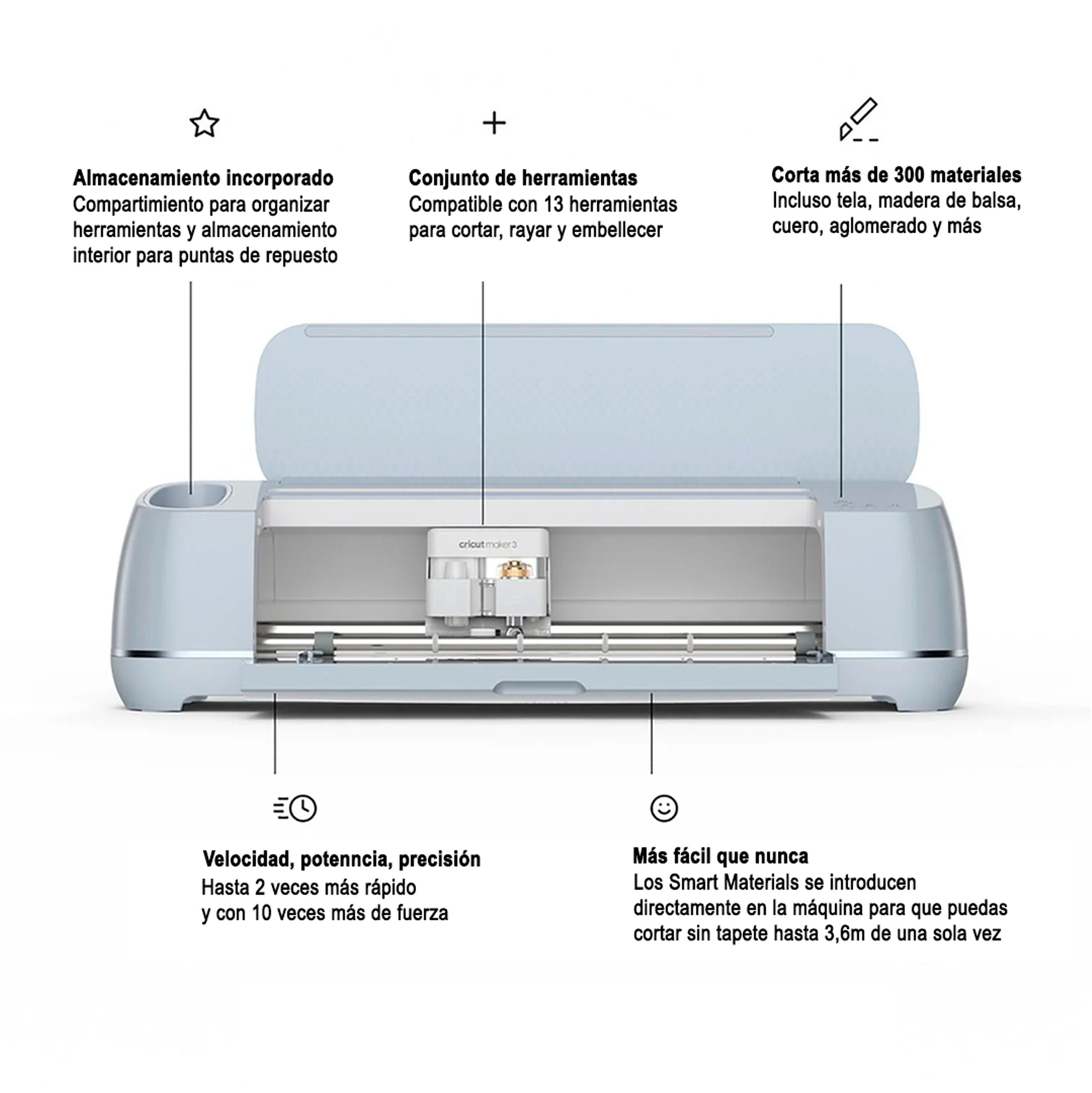 Almacenamiento incorporado
Compartimiento para organizar herramientas y almacenamiento interior para puntas de repuesto

Conjunto de herramientas
Compatible con 13 herramientas para cortar, rayar y embellecer

Corta más de 300 materiales
Incluso tela, madera de balsa, cuero, aglomerado y más

cricut maker 3

Velocidad, potenncia, precisión
Hasta 2 veces más rápido
y con 10 veces más de fuerza

Más fácil que nunca
Los Smart Materials se introducen directamente en la máquina para que puedas cortar sin tapete hasta 3,6m de una sola vez