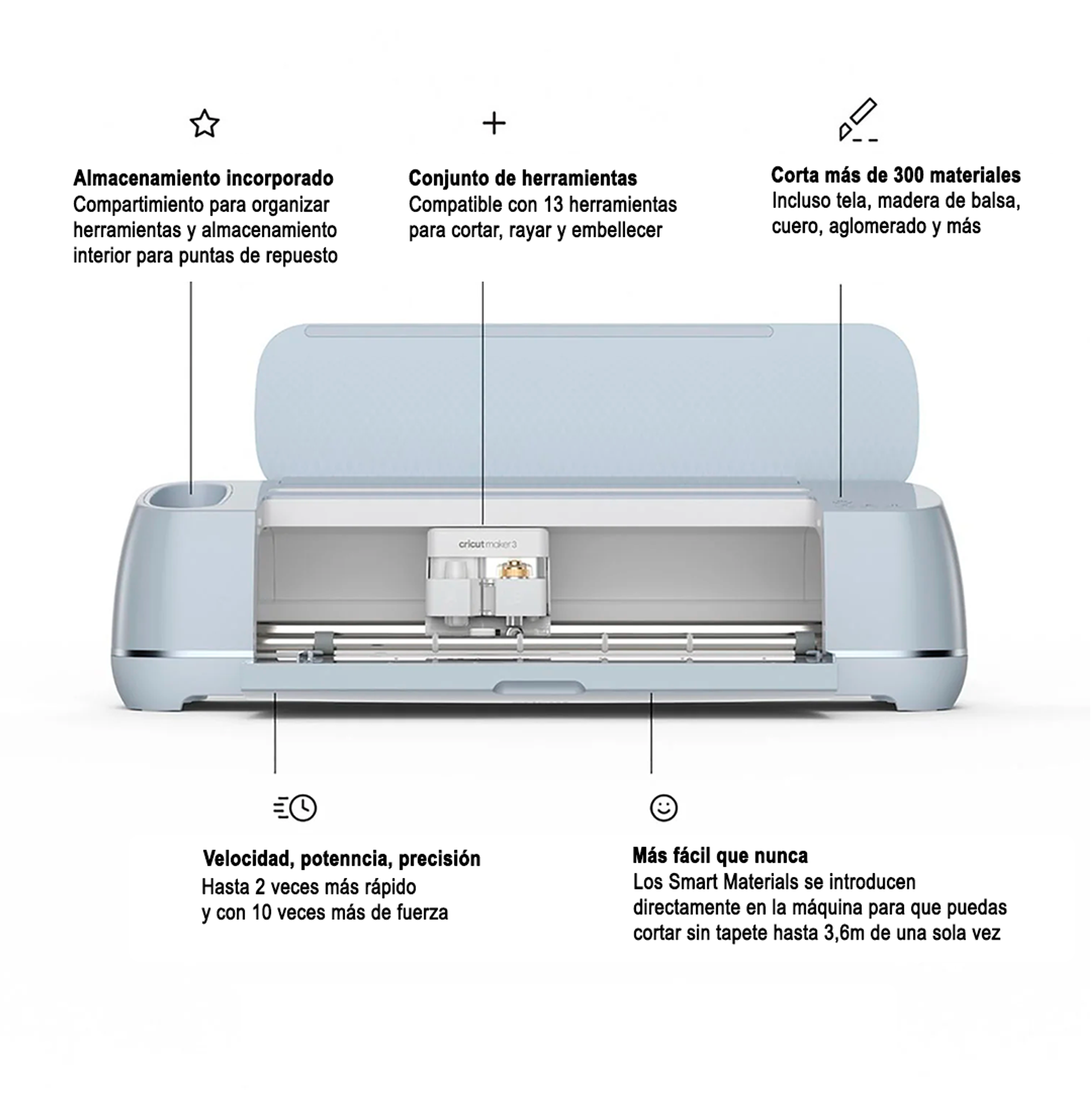 Almacenamiento incorporado
Compartimiento para organizar herramientas y almacenamiento interior para puntas de repuesto

Conjunto de herramientas
Compatible con 13 herramientas para cortar, rayar y embellecer

Corta más de 300 materiales
Incluso tela, madera de balsa, cuero, aglomerado y más

cricut maker 3

Velocidad, potenncia, precisión
Hasta 2 veces más rápido
y con 10 veces más de fuerza

Más fácil que nunca
Los Smart Materials se introducen directamente en la máquina para que puedas cortar sin tapete hasta 3,6m de una sola vez