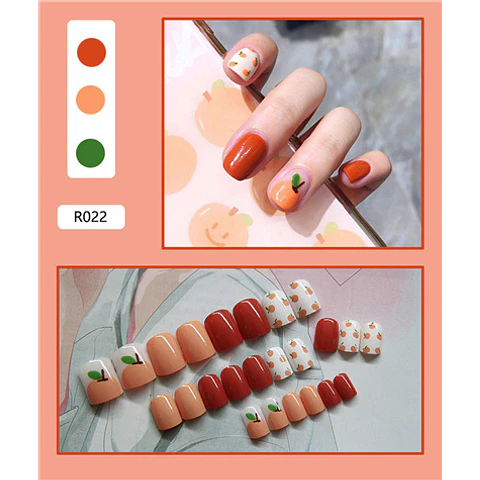 R022