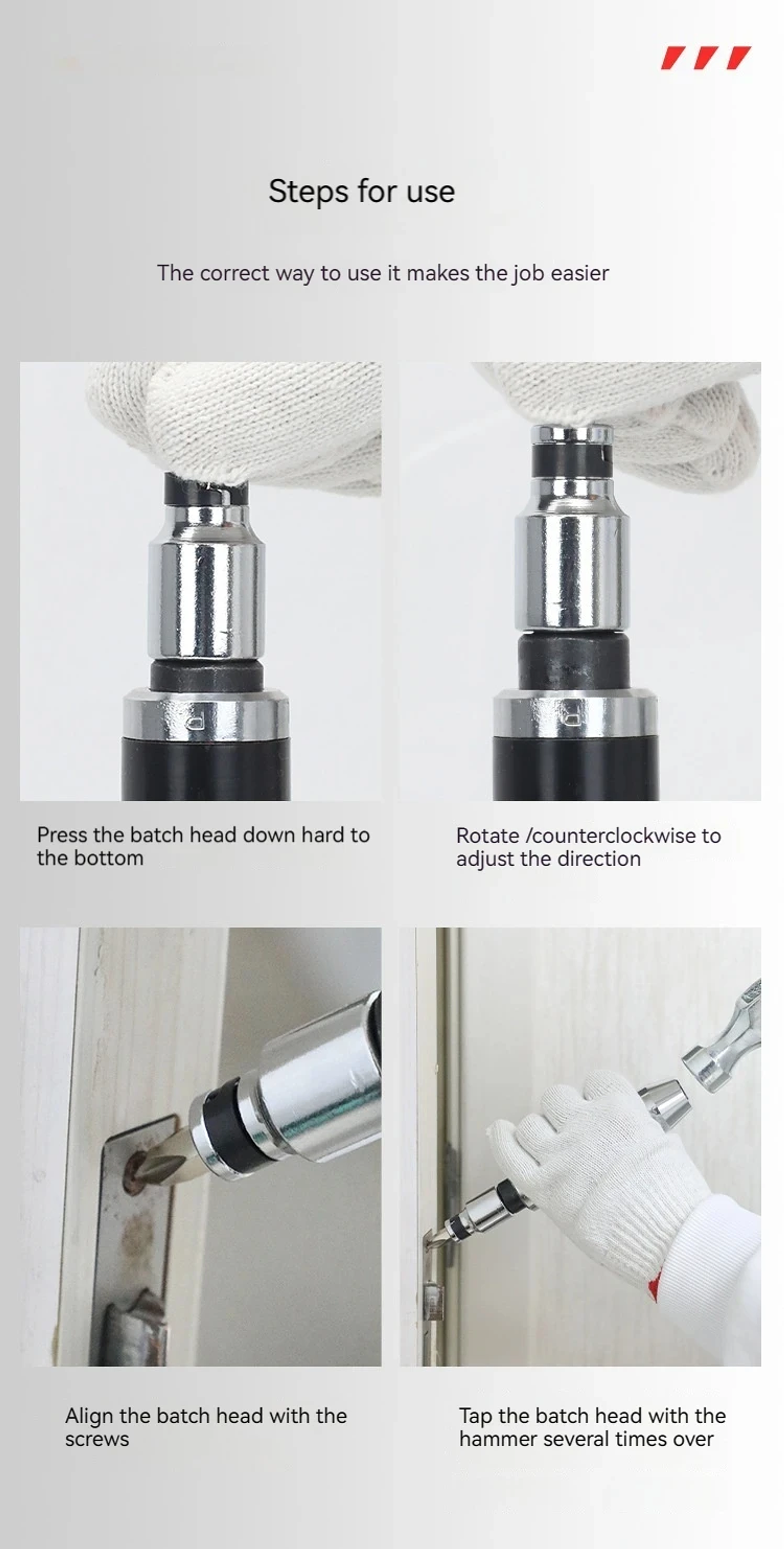 Steps for use

The correct way to use it makes the job easier

Press the batch head down hard to the bottom

Rotate /counterclockwise to adjust the direction

Align the batch head with the screws

Tap the batch head with the hammer several times over