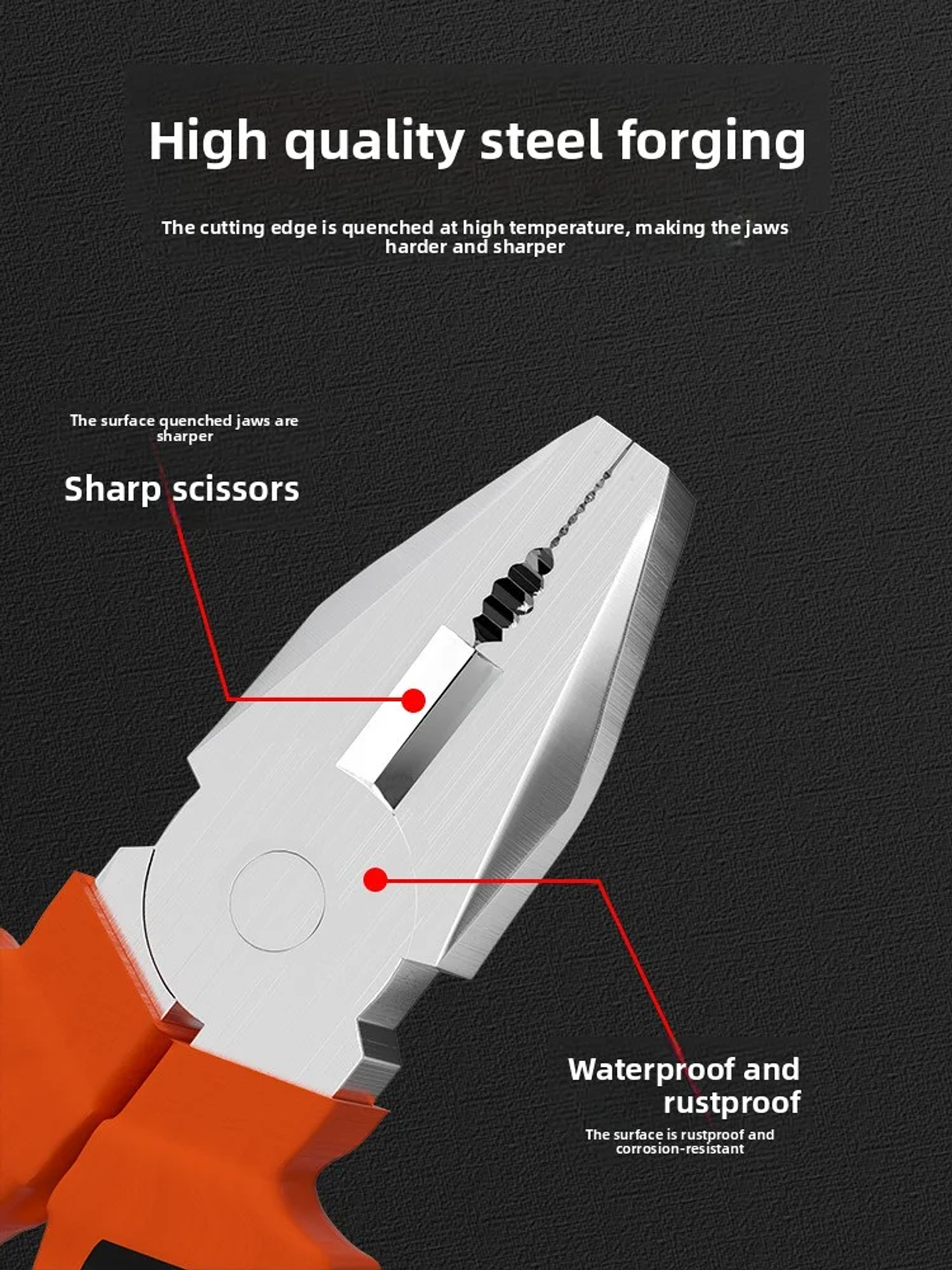 High quality steel forging

The cutting edge is quenched at high temperature, making the jaws harder and sharper

The surface quenched jaws are sharper

Sharp scissors

Waterproof and rustproof

The surface is rustproof and corrosion-resistant